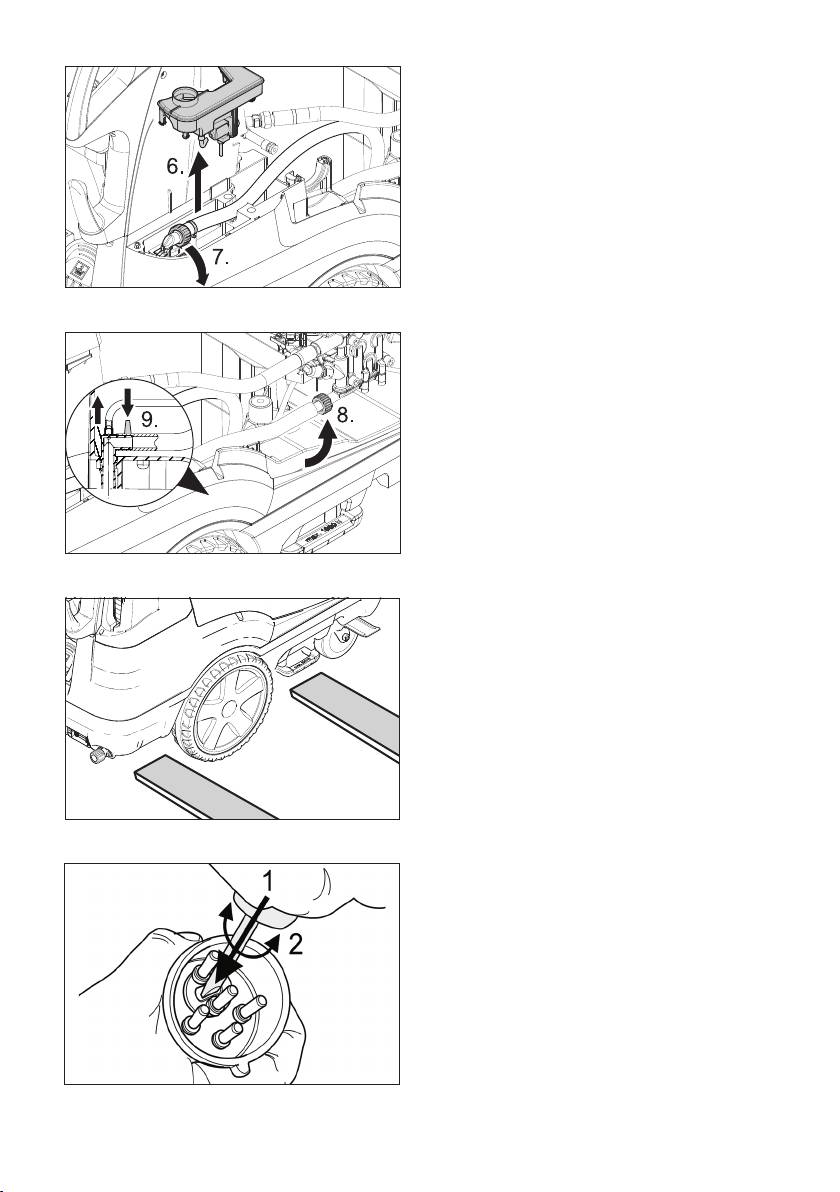 6.
7.
9.
8.
1
2