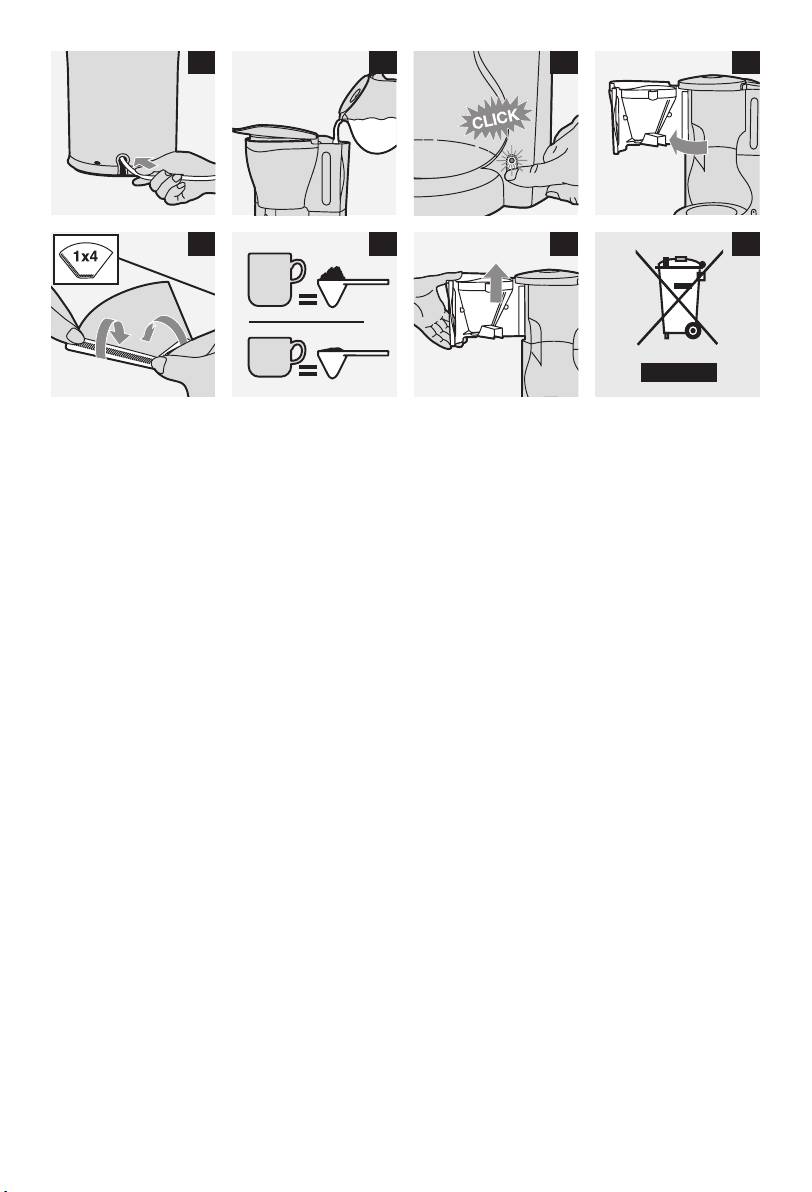 CLICK

1x4