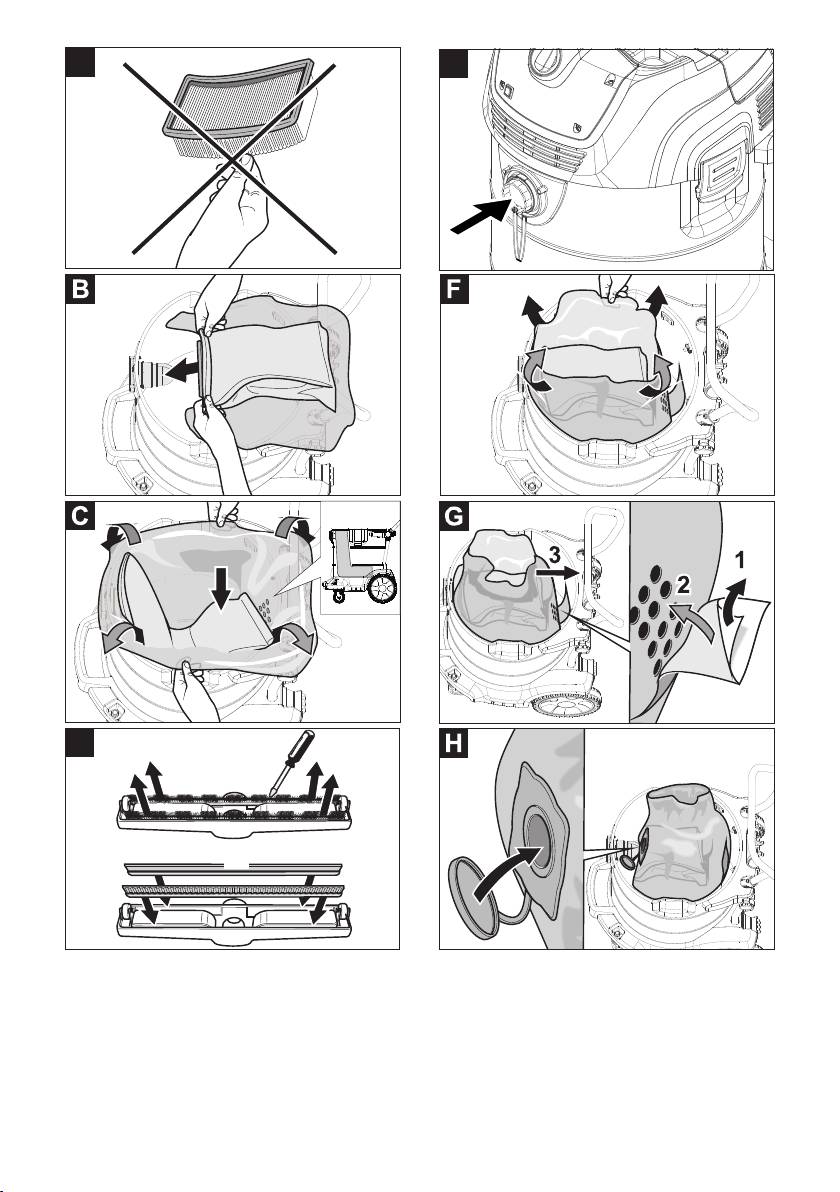 B

F

C

G

3

2

1

H