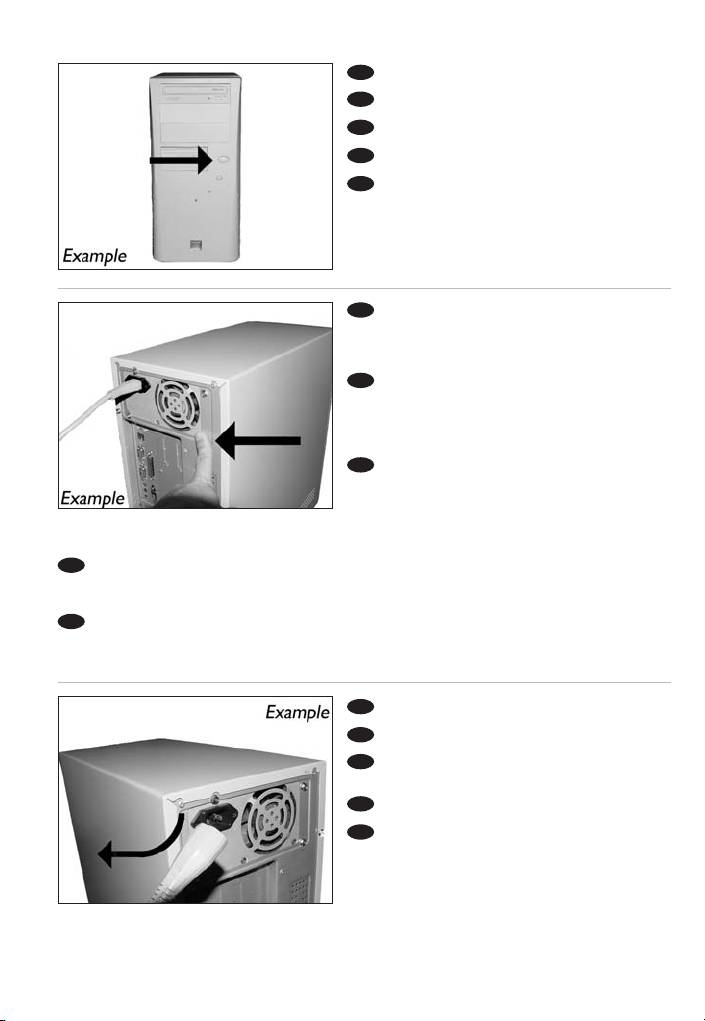 Example

Example

Example