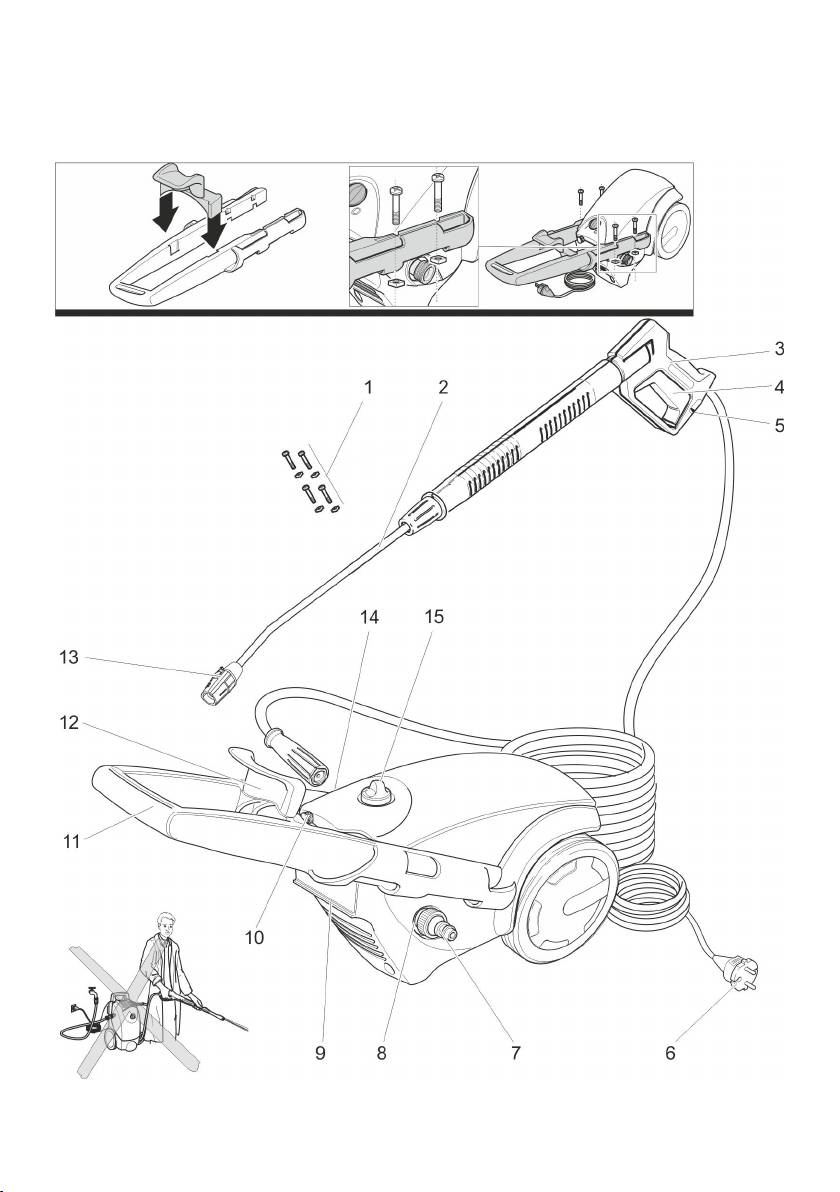 3
1
2
4
5
14
15
13
12
11
10
9
8
7
6