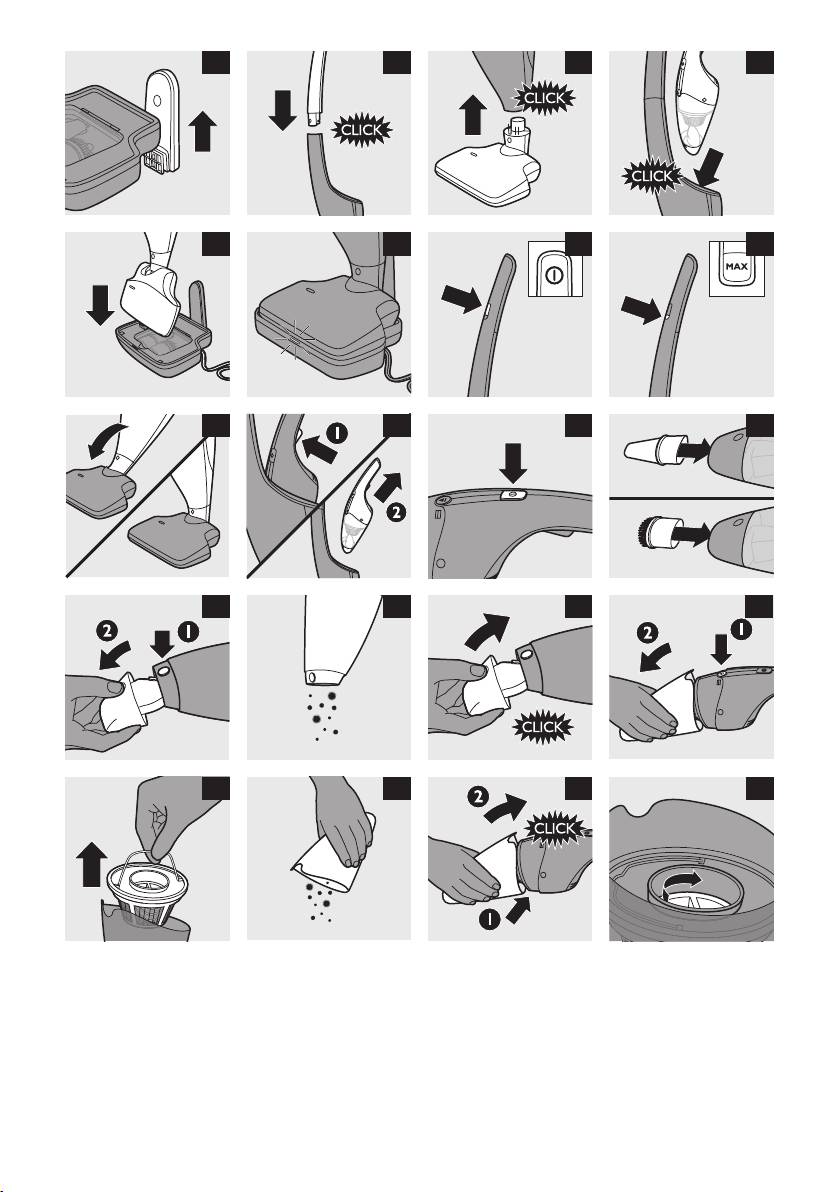 CLICK

CLICK

CLICK

MAX

1

2

2

1

CLICK

2

1

2

CLICK

1