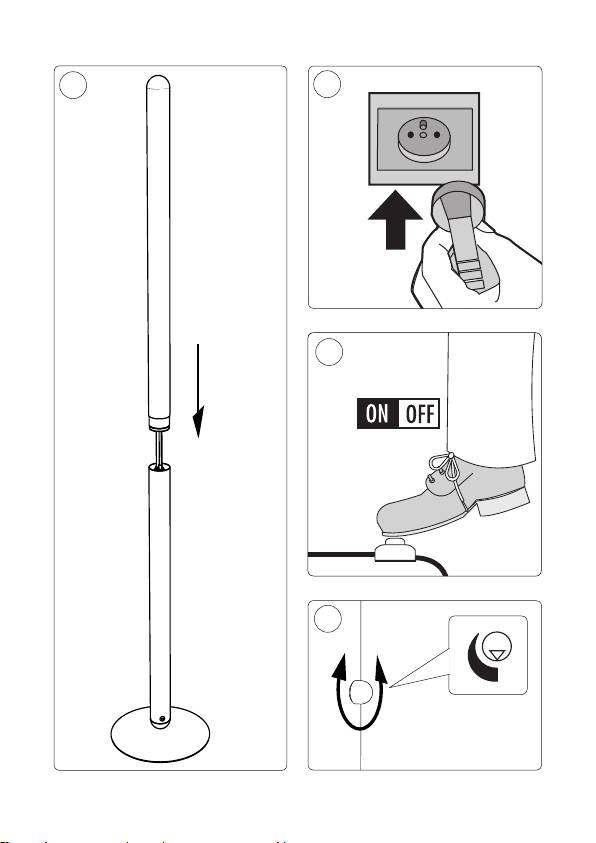 ON OFF