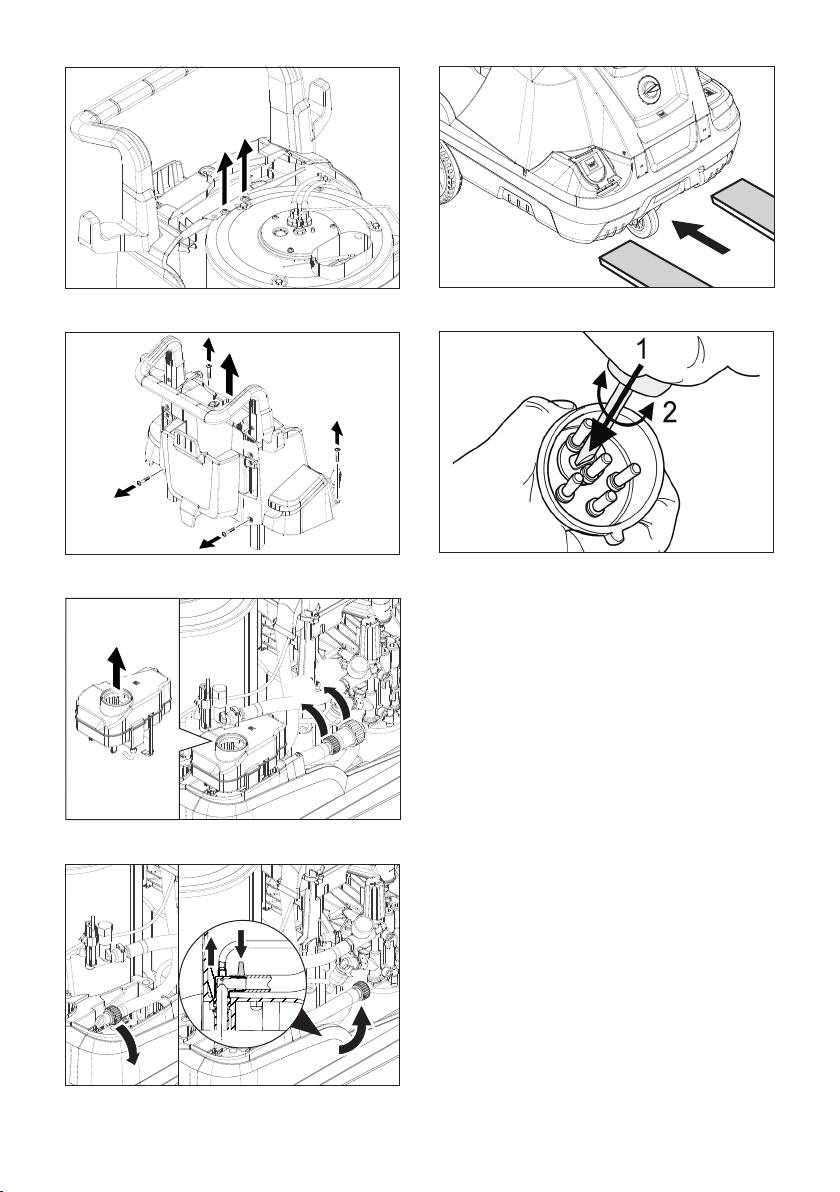 1

2