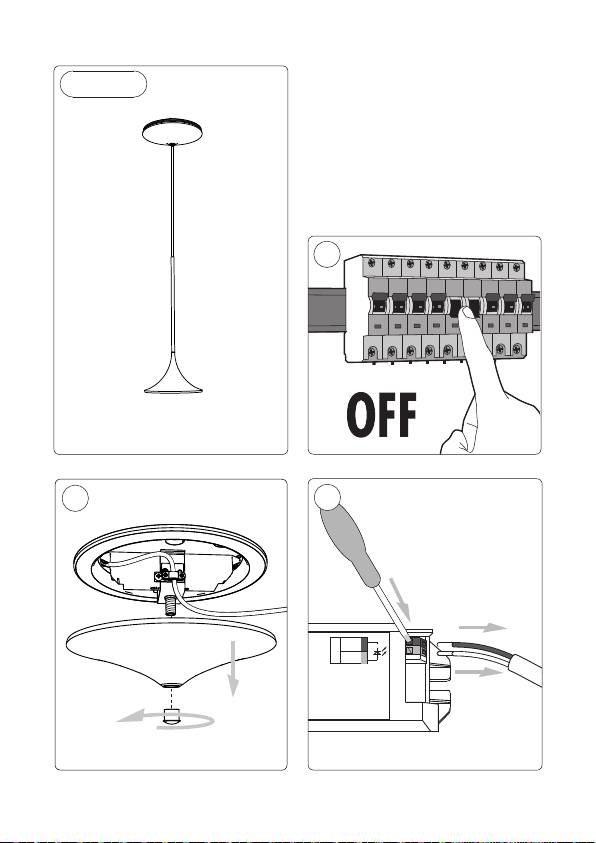 OFF