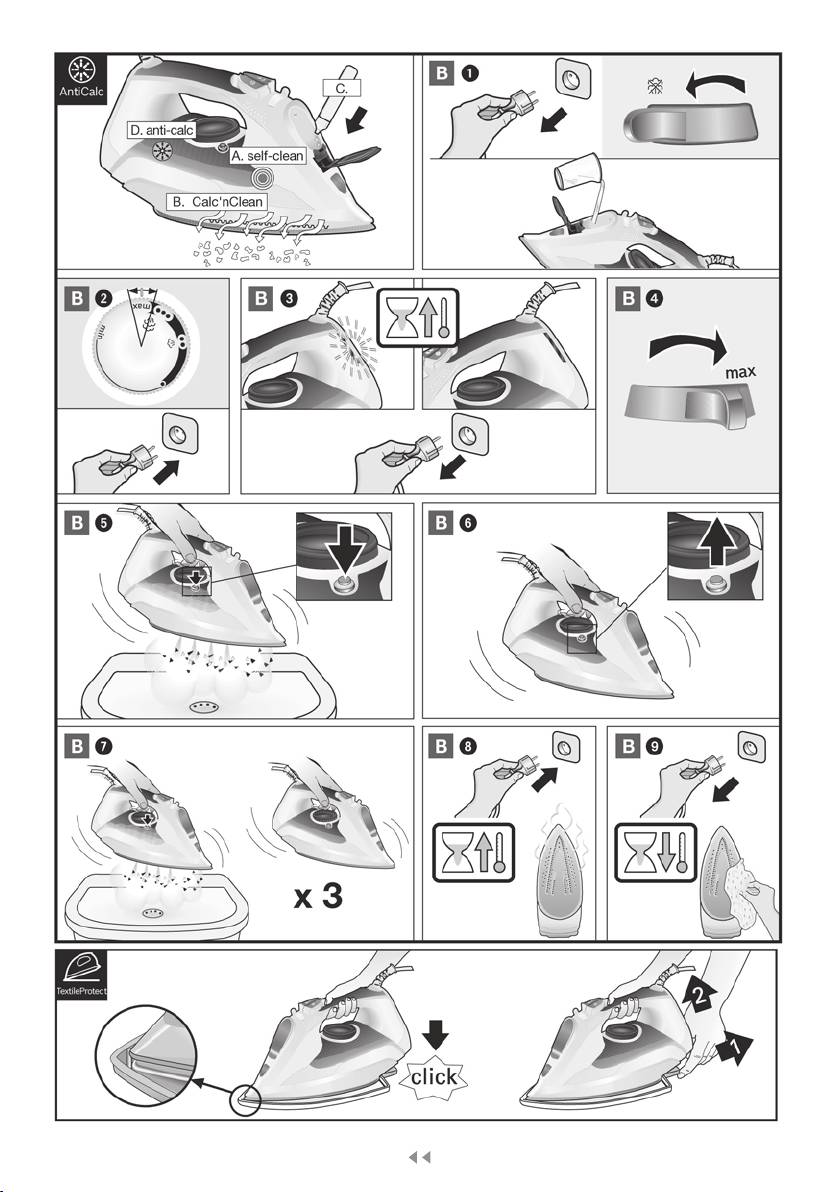 AntiCalc

C.

D. anti-calc

A. self-clean

B. Calc'nClean

B 1

B 2

max

min

B 3

B 4

max

B 5

B 6

B 7

x 3

B 8

B 9

TextileProtect

click

2

1