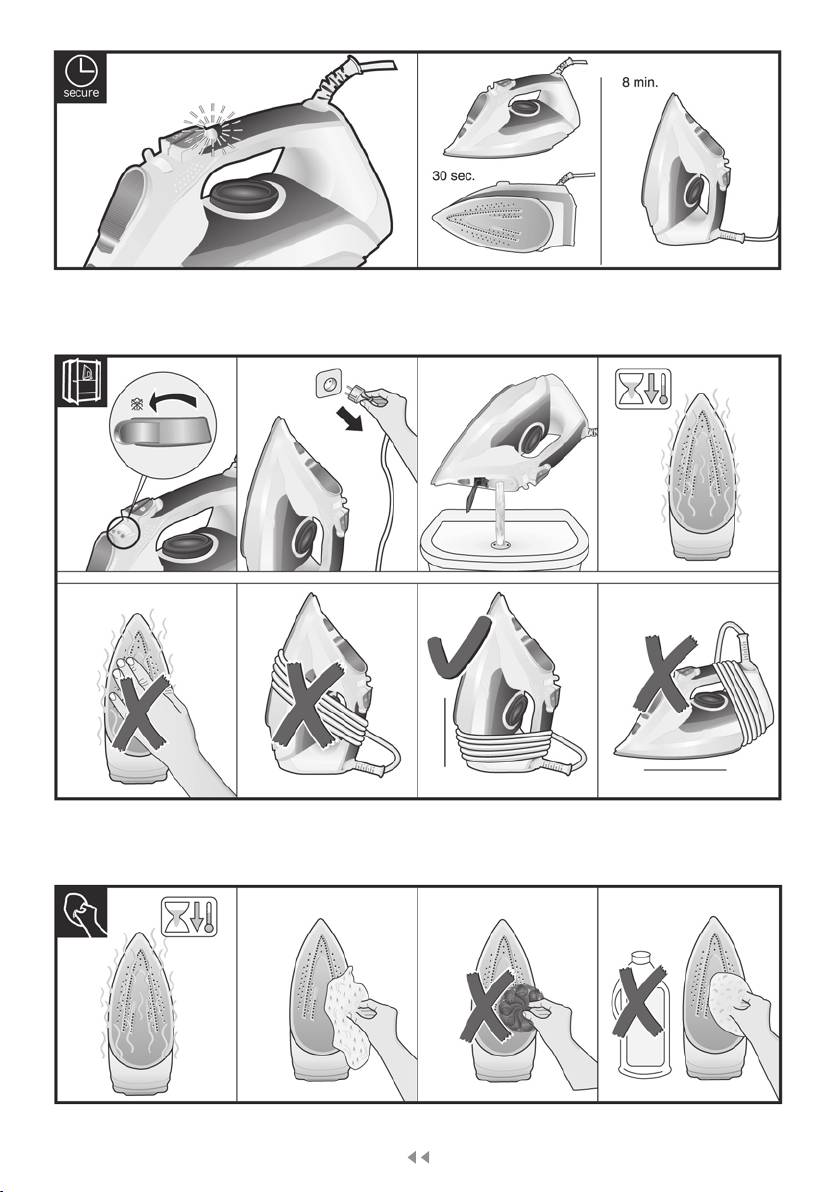 secure

30 sec.

8 min.