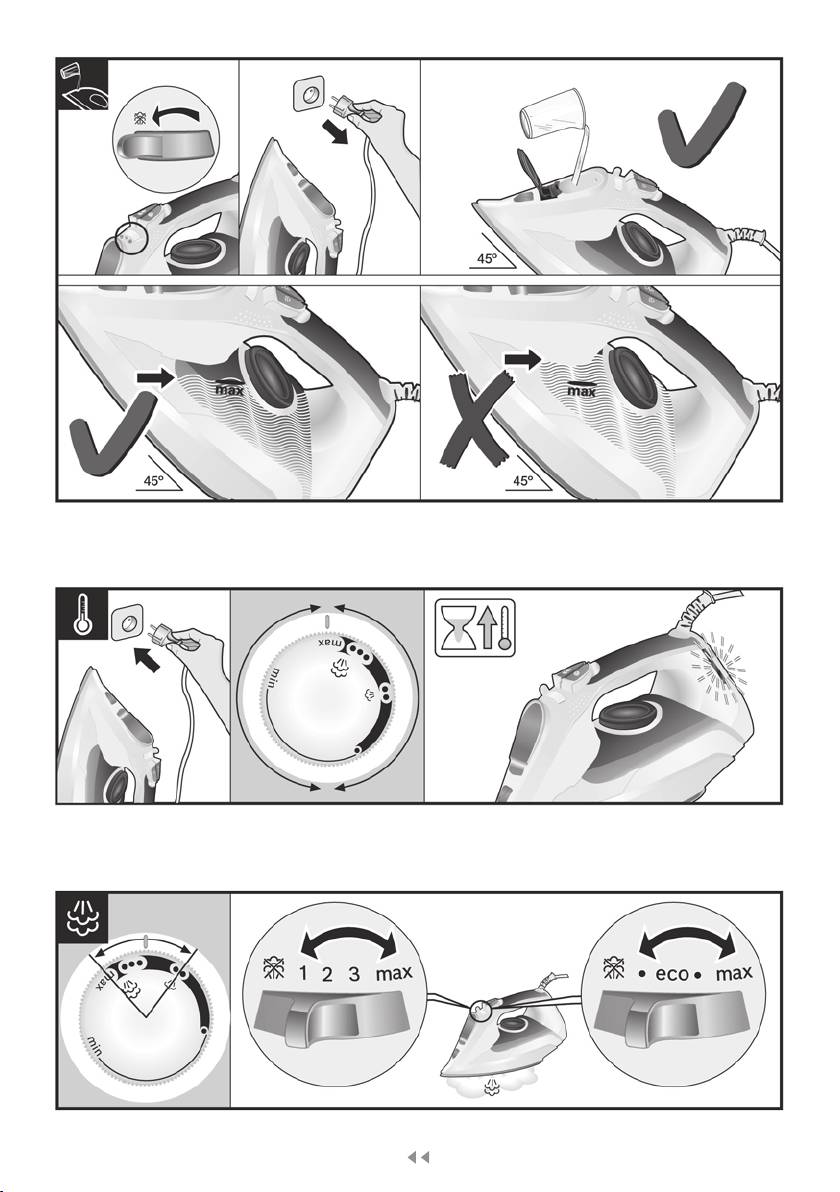 45°

max

45°

max

45°

max

min

max

min

1 2 3 max

• eco • max