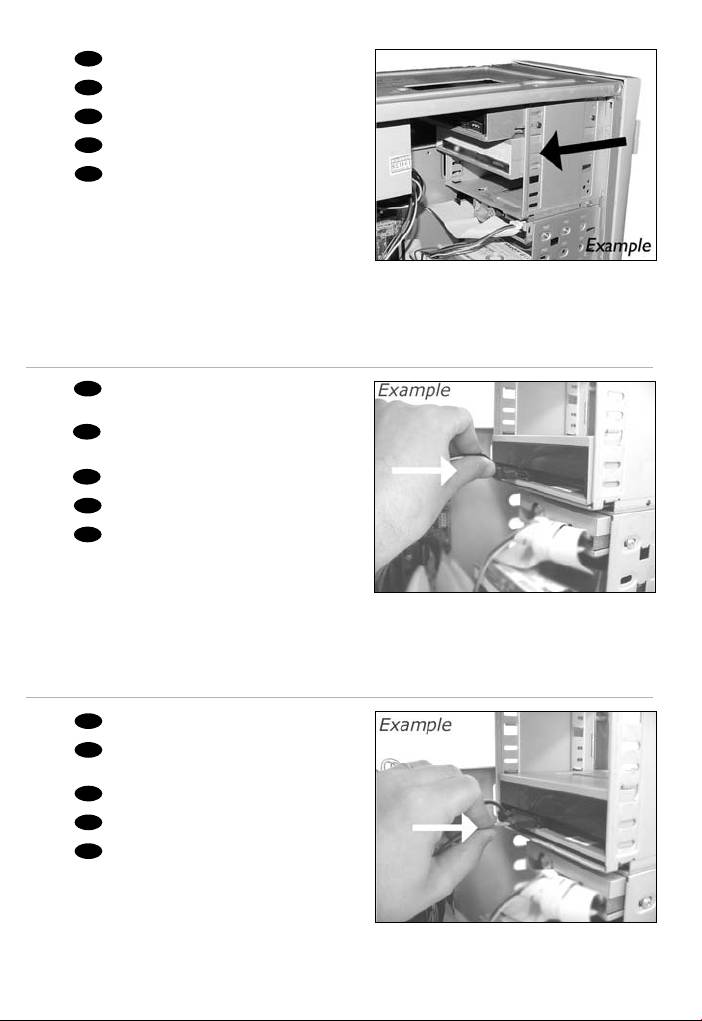 Example

Example

Example