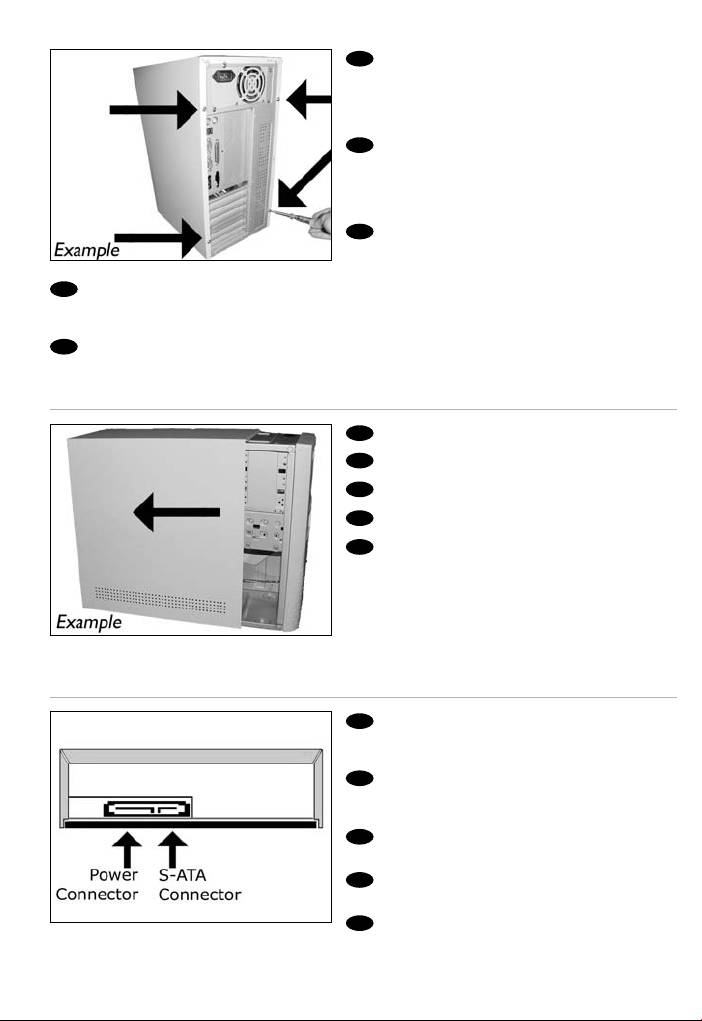 Example

Example

Power Connector

S-ATA Connector