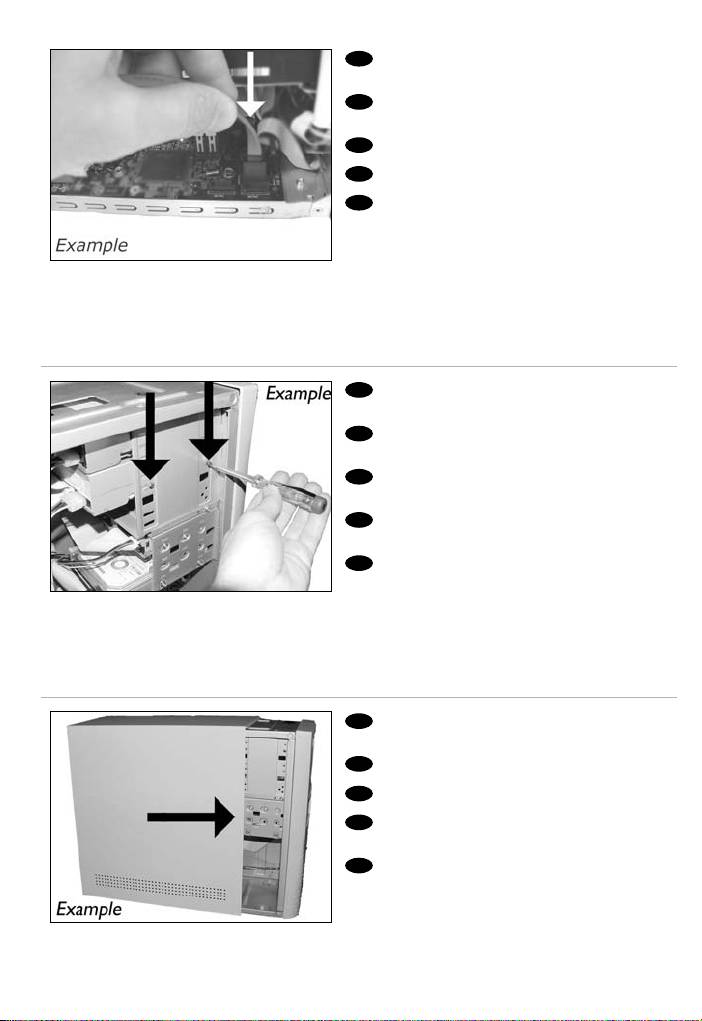 Example

Example

Example