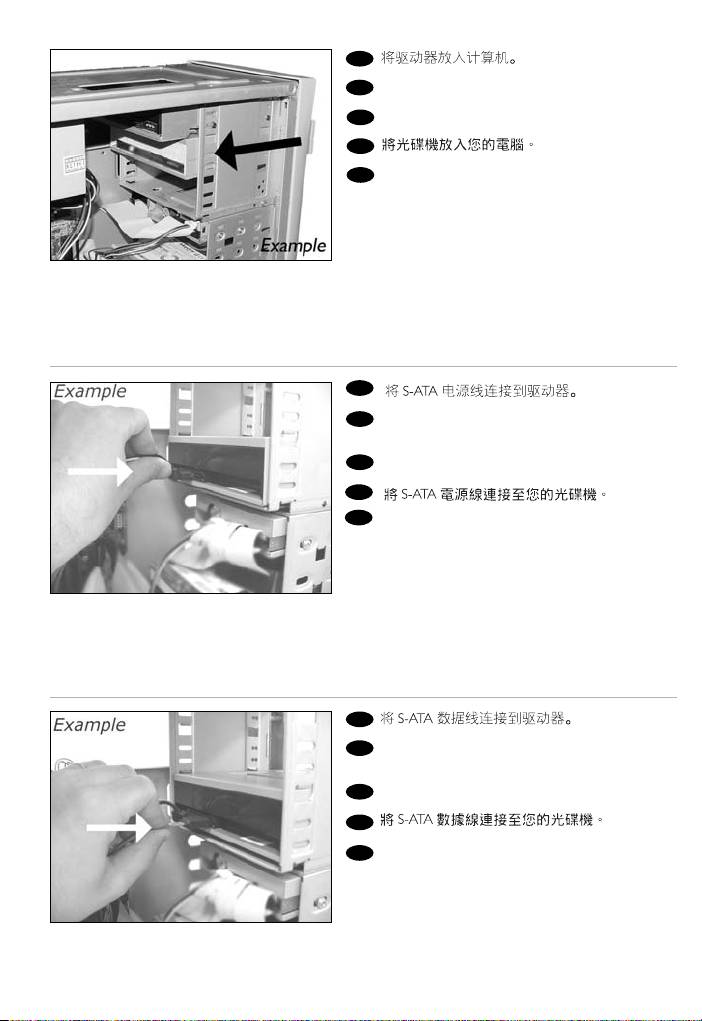 Example

将驱动器放入计算机。

將光碟機放入您的電腦。

Example

将 S-ATA 电源线连接到驱动器。

將 S-ATA 電源線連接至您的光碟機。

Example

将 S-ATA 数据线连接到驱动器。

將 S-ATA 數據線連接至您的光碟機。