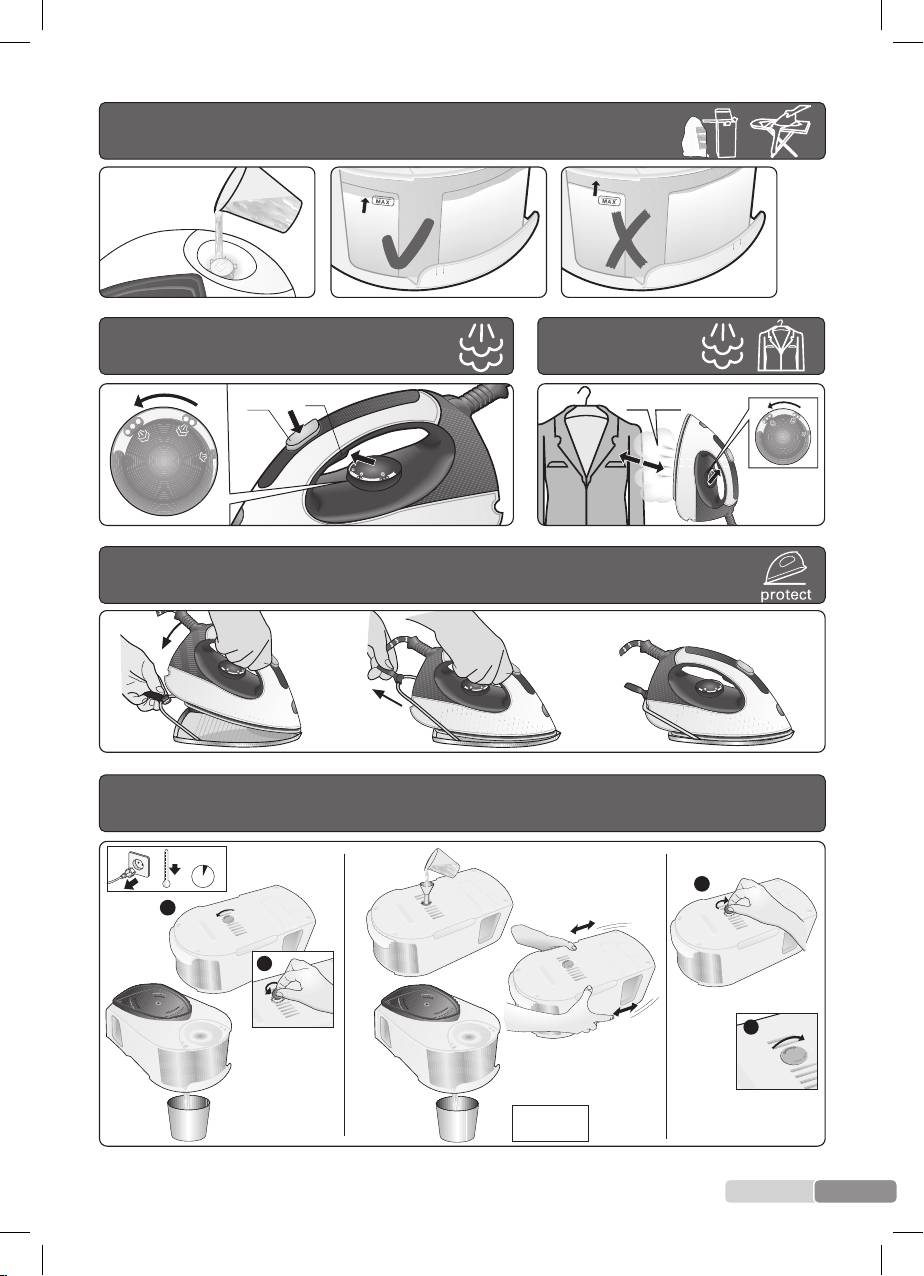 MAX

MAX

protect