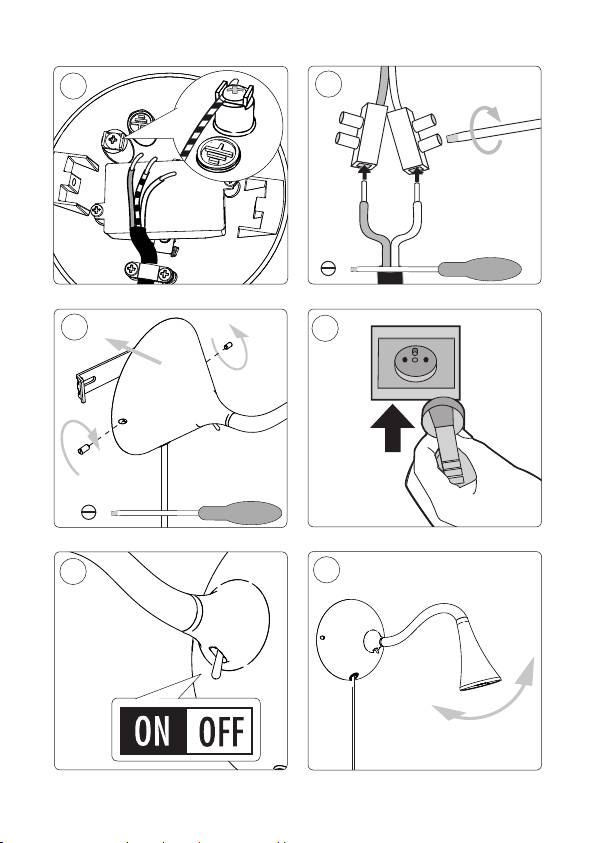 ON OFF