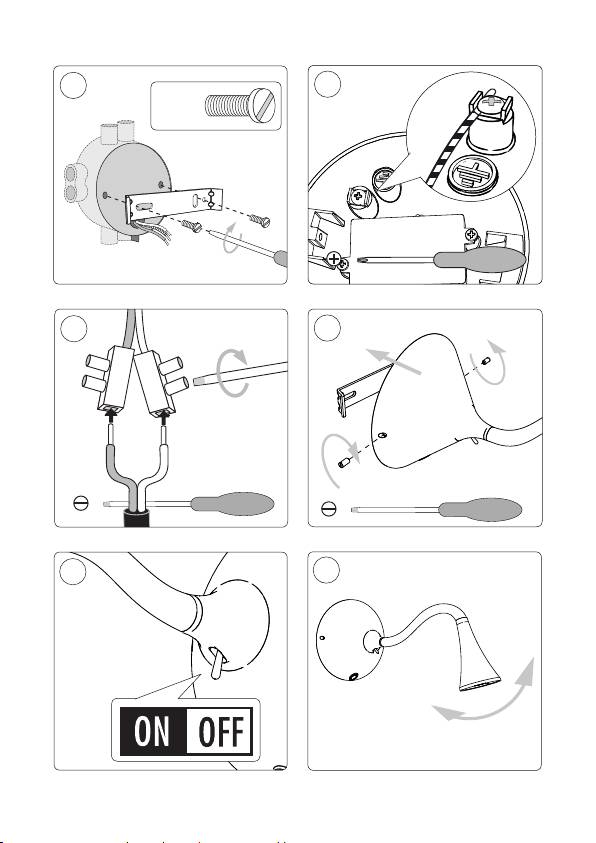 ON OFF