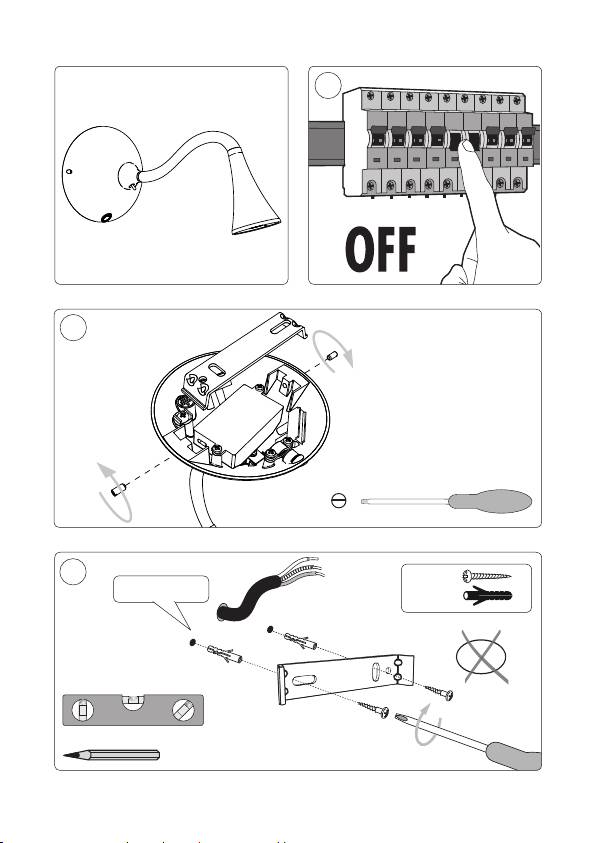 OFF