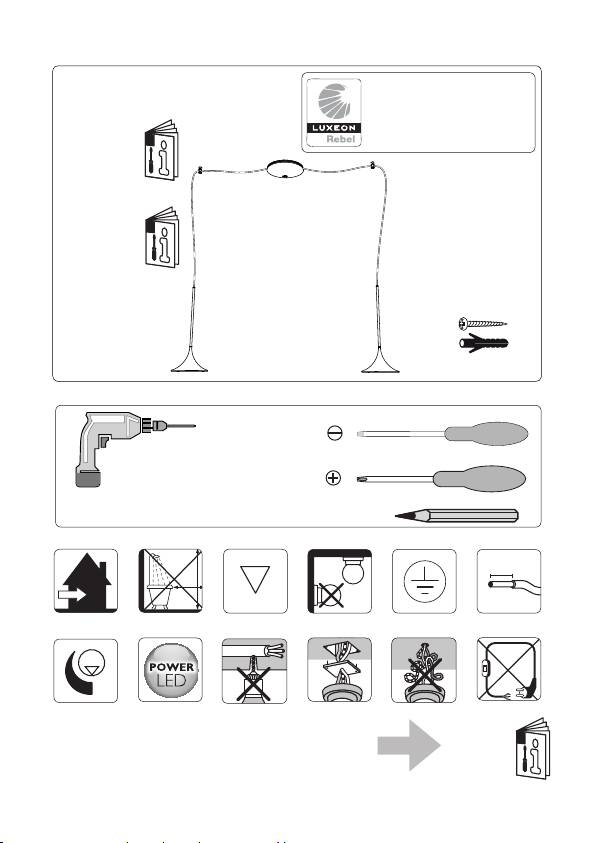 LUXEON
Rebel

POWER
LED