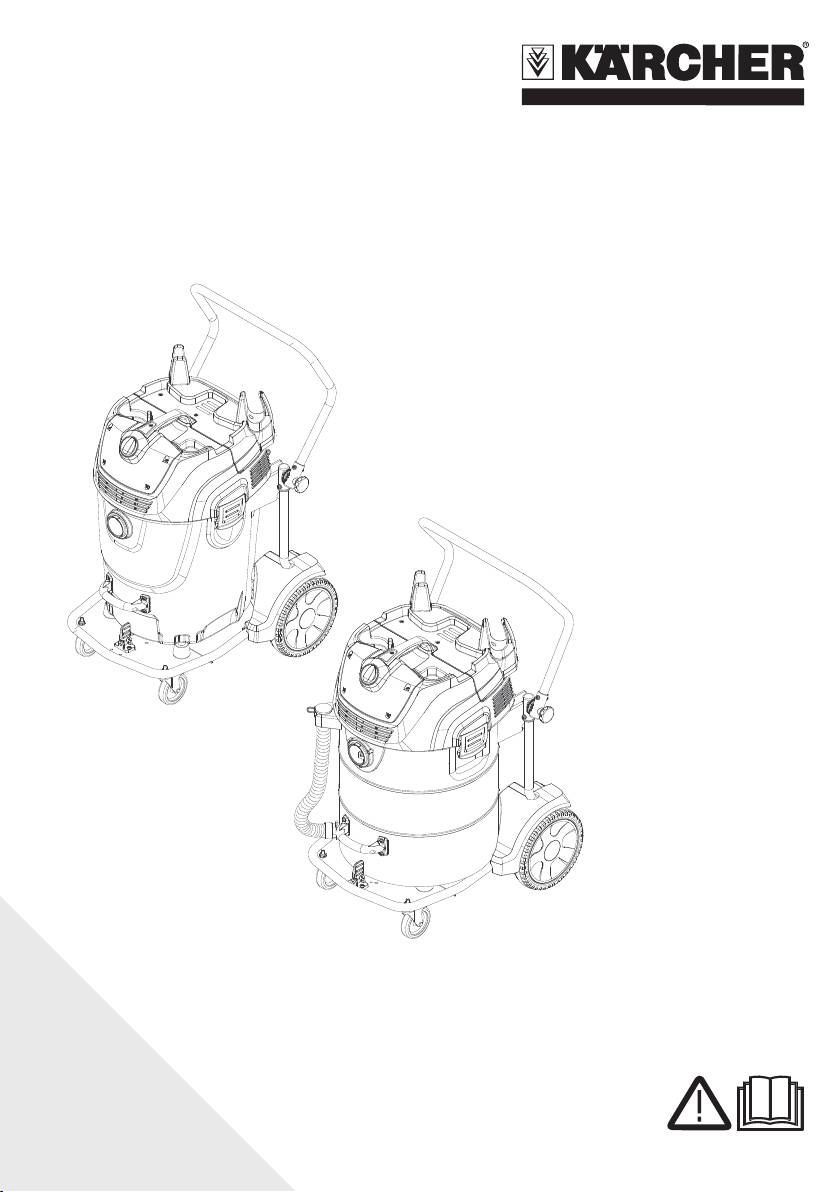 KÄRCHER®