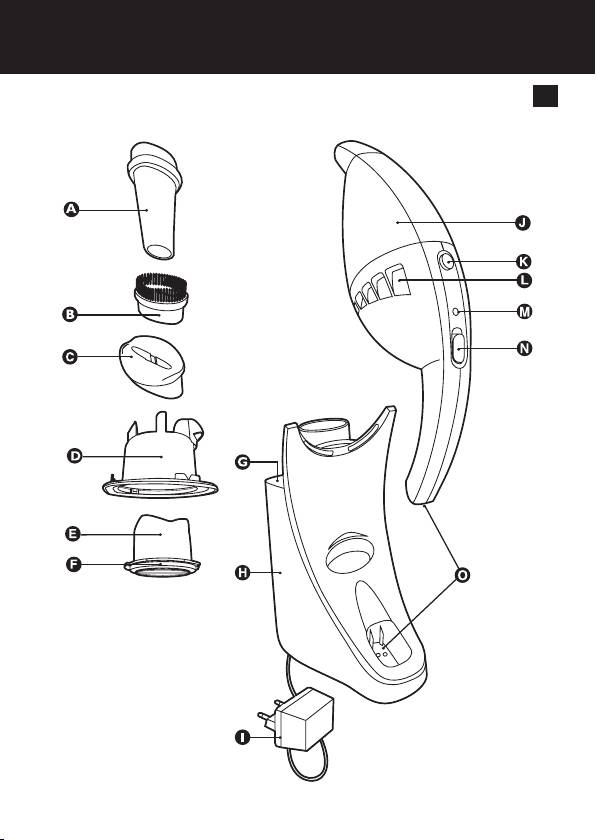 A
B
C
D
E
F
G
H
I
J
K
L
M
N
O