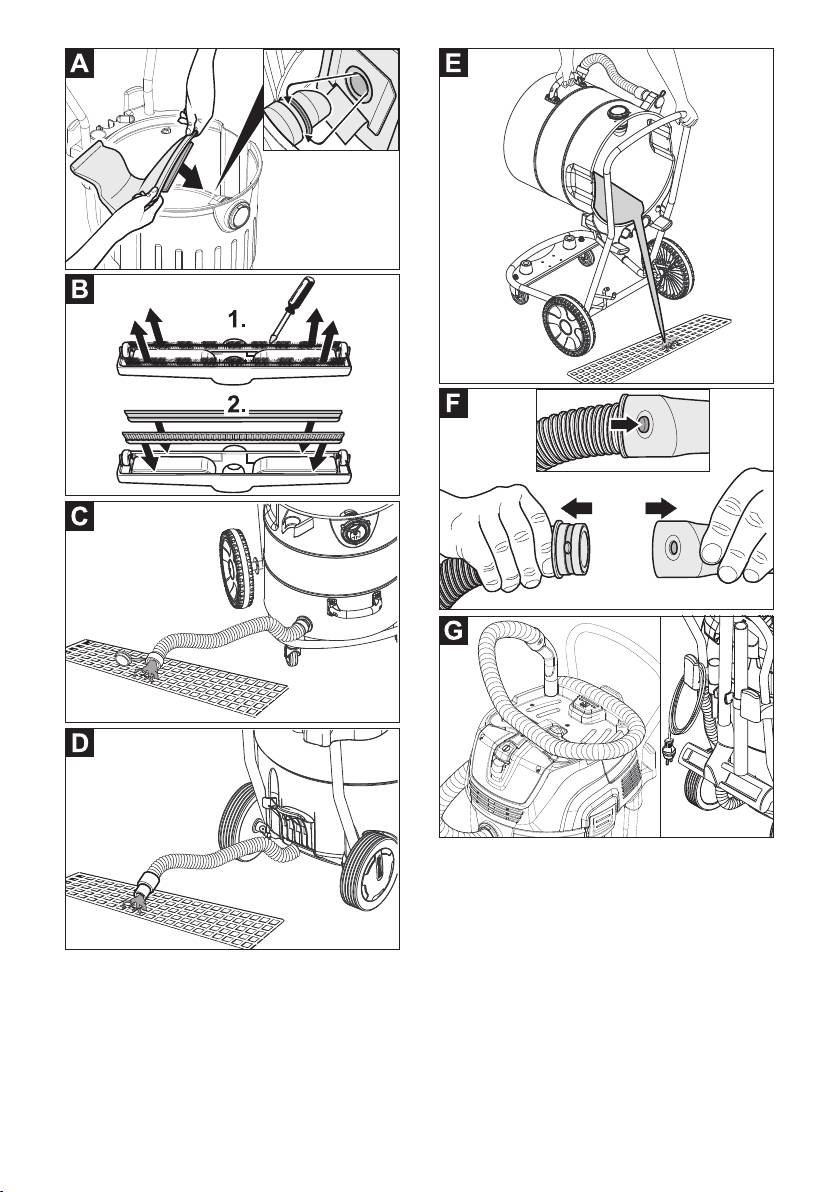 A

B

1.

2.

C

D

E

F

G