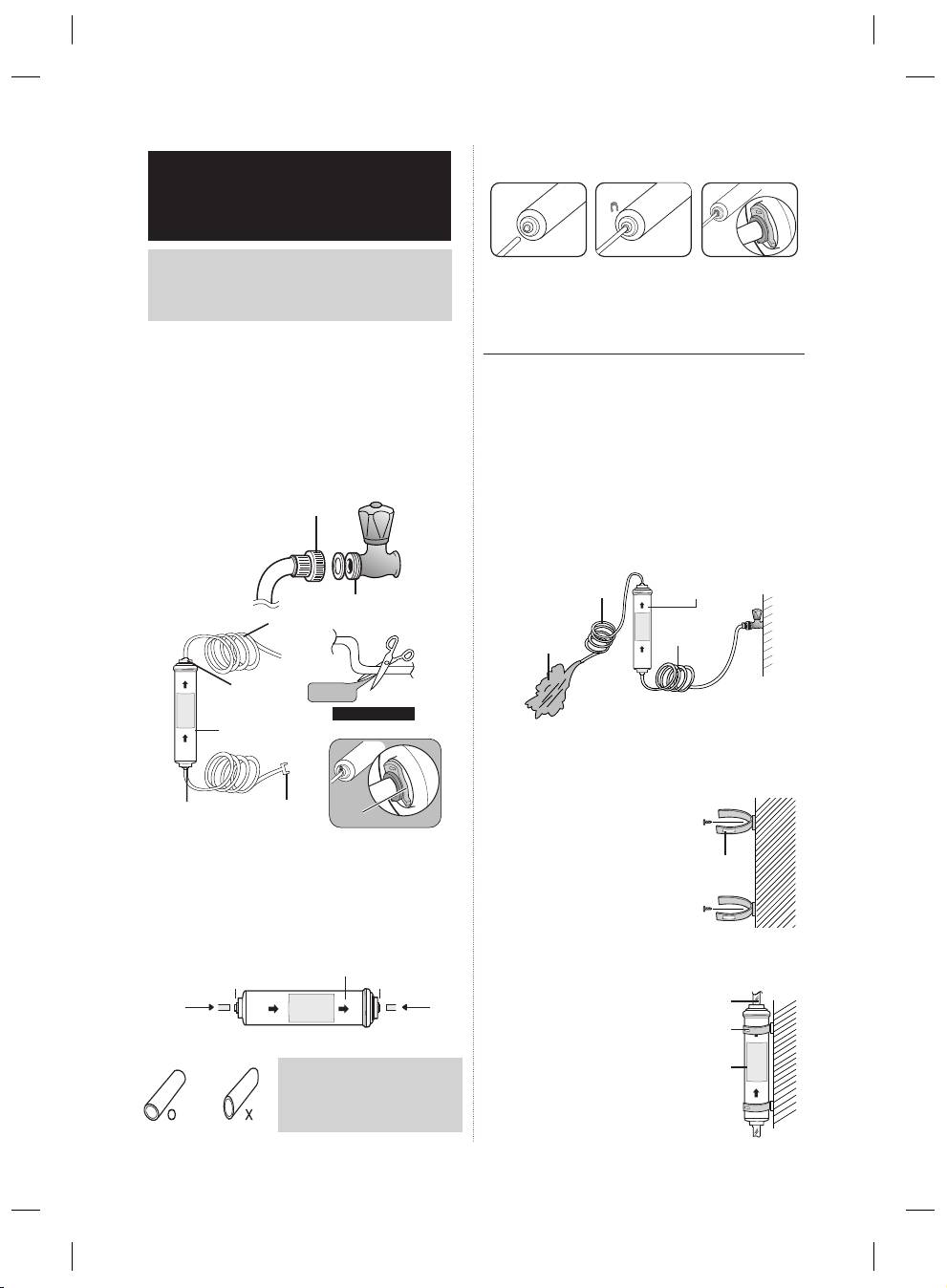 O
X