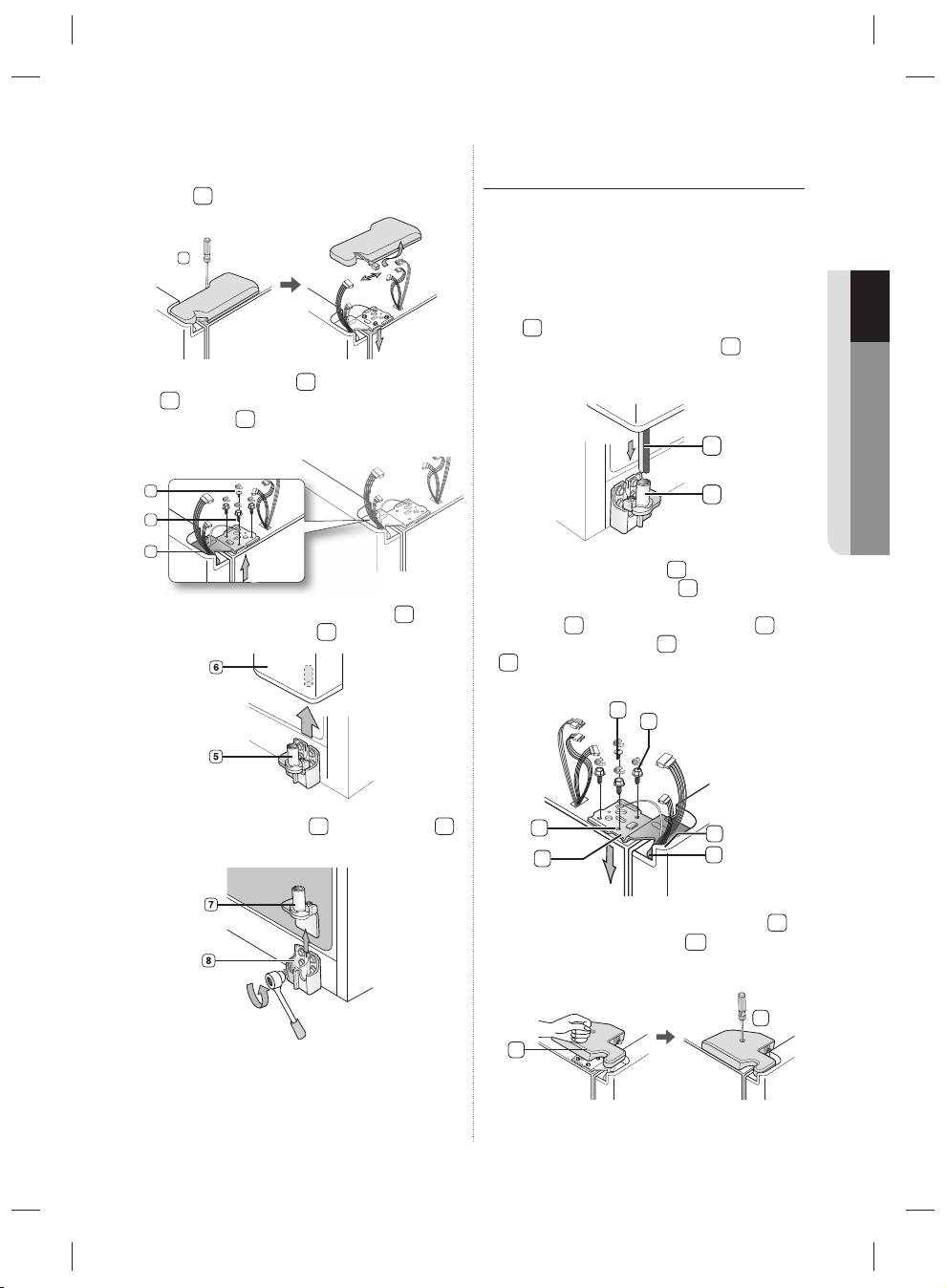 6

5

7

8