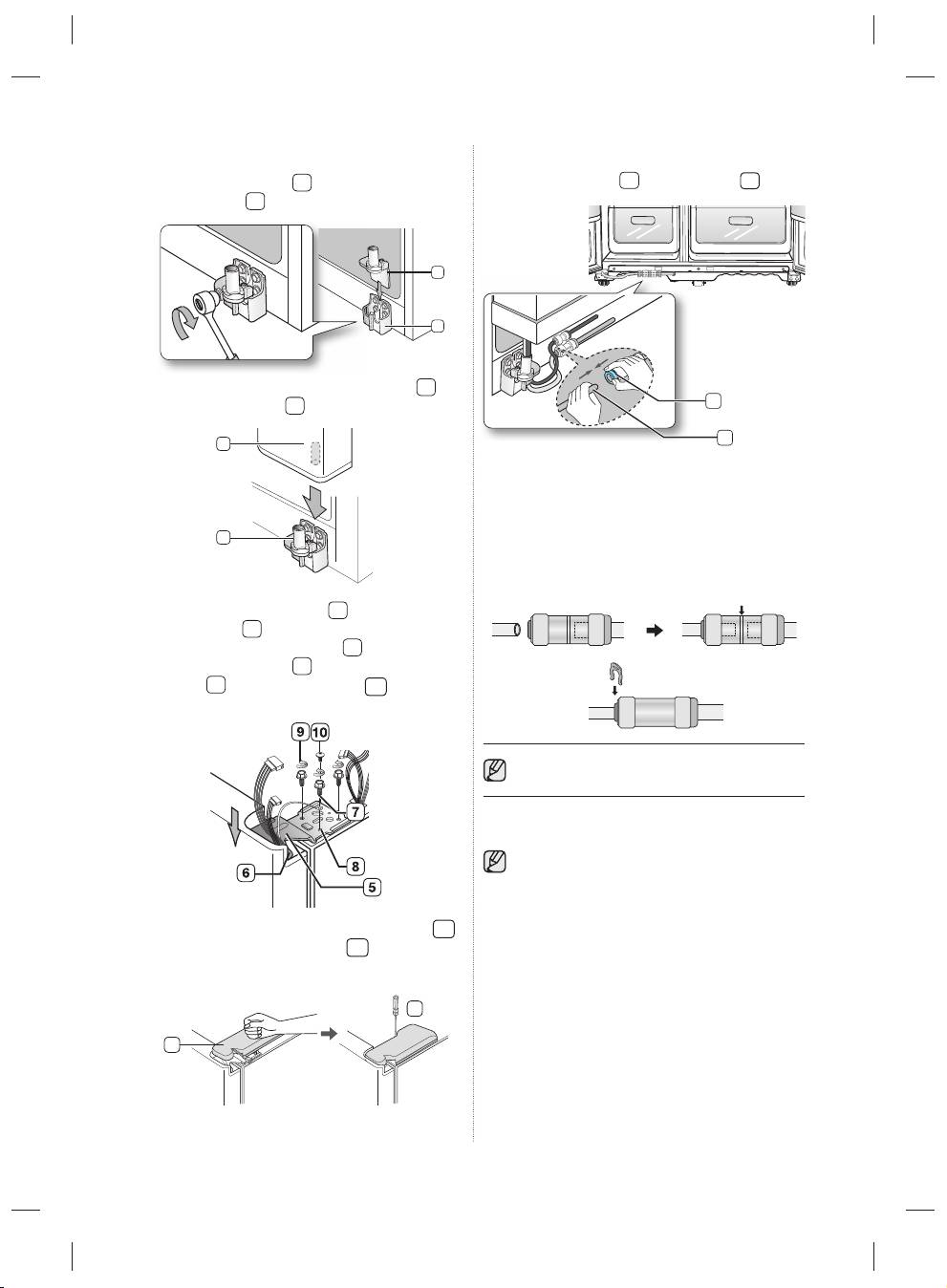 9
10
7
8
6
5