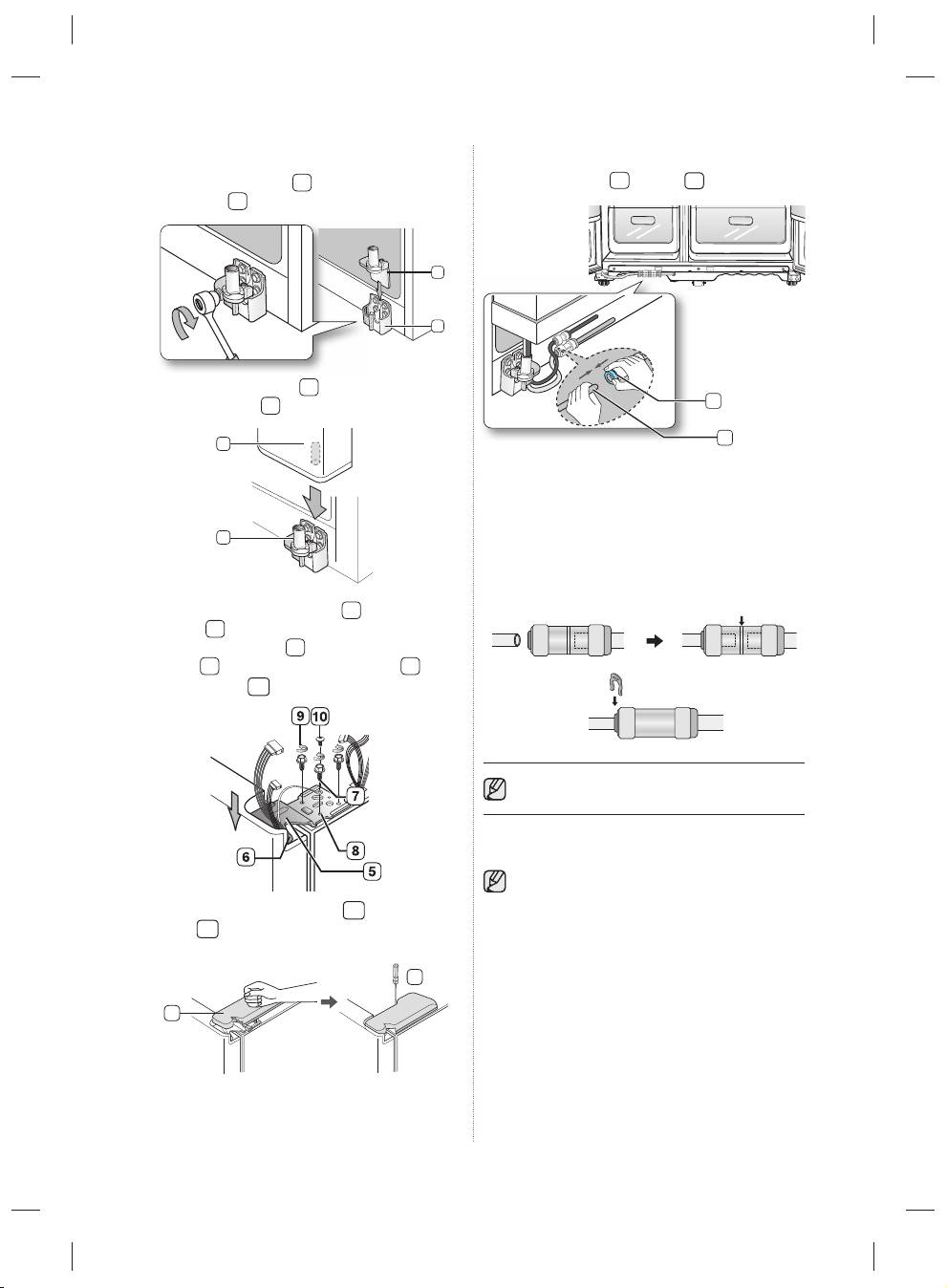 9
10
7
8
6
5