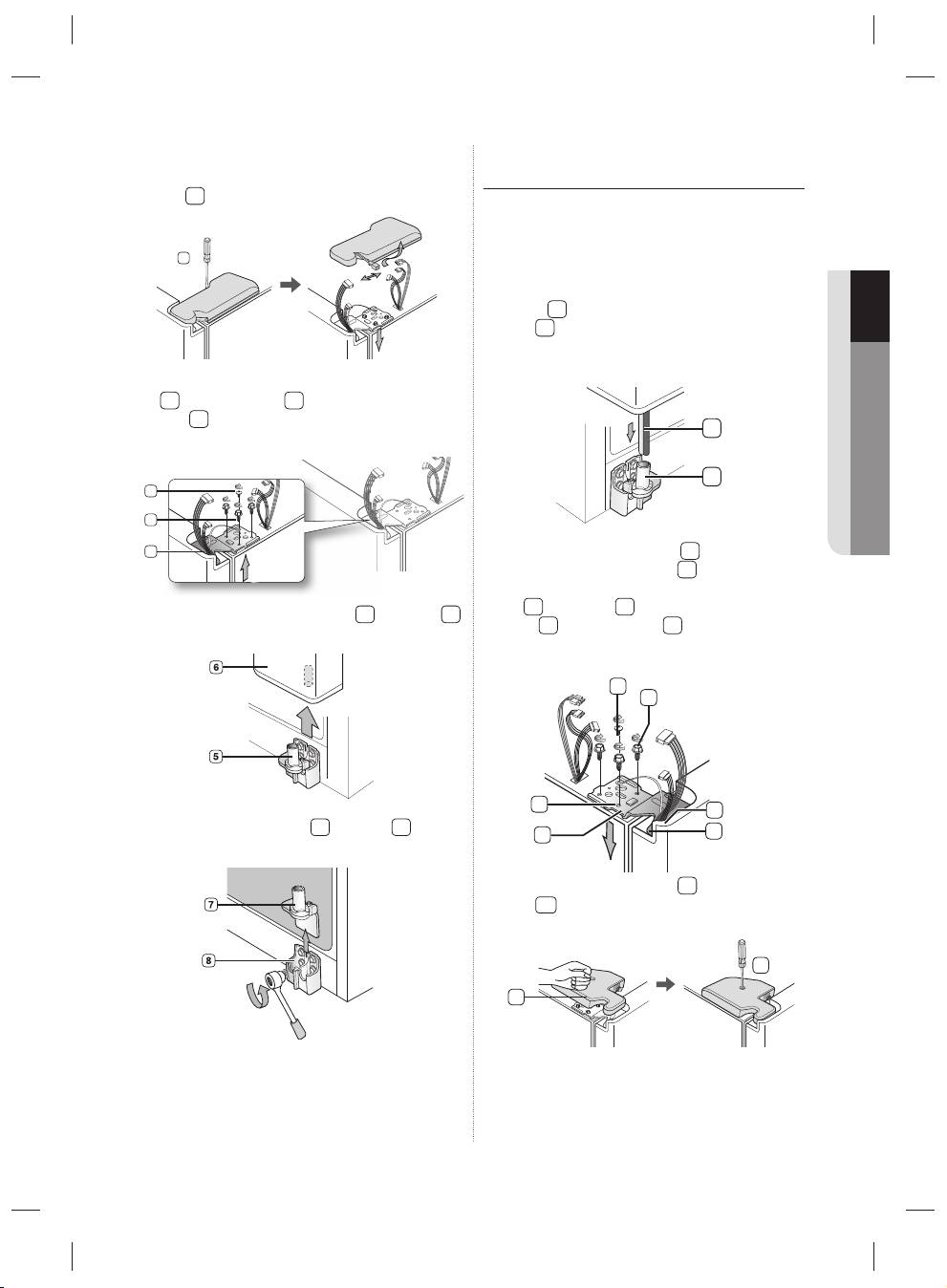 6

5

7

8