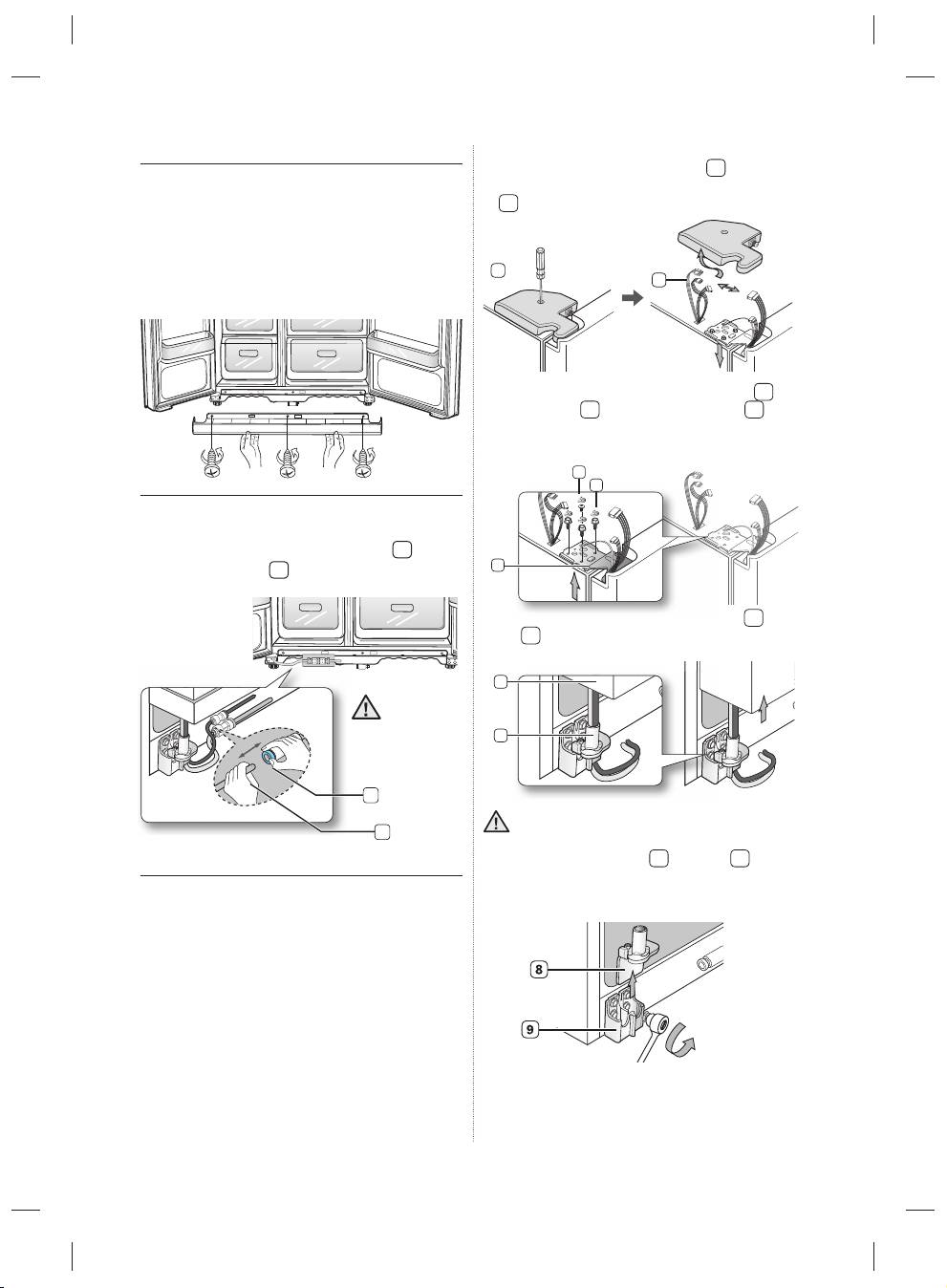 8

9