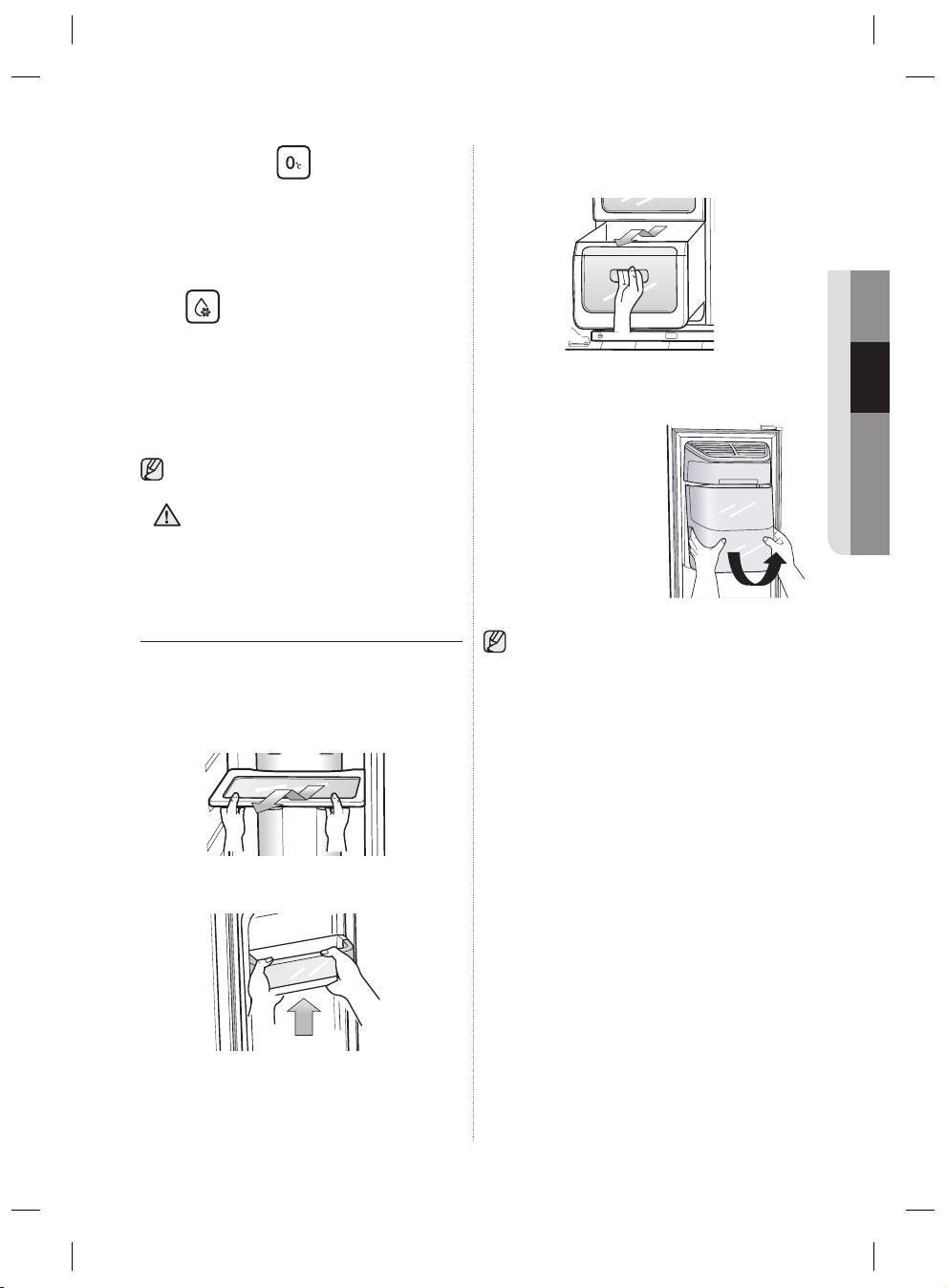 0℃