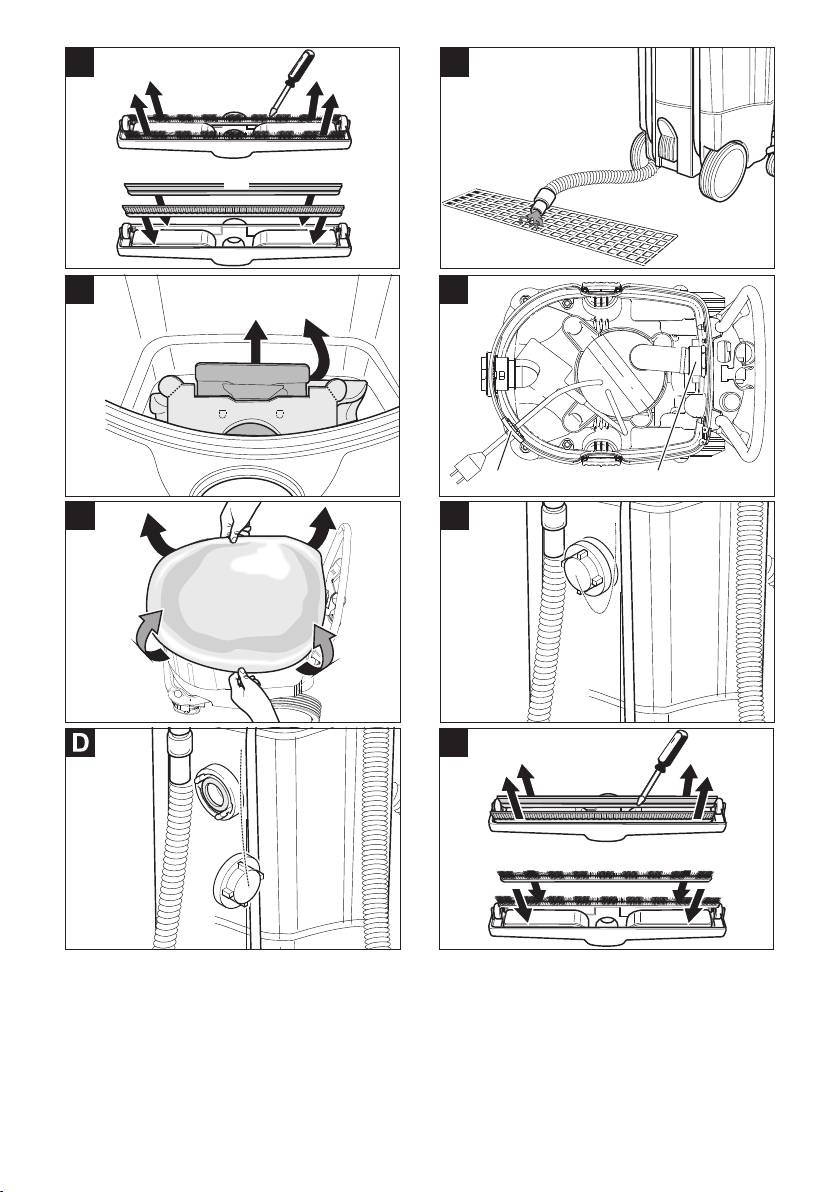 D