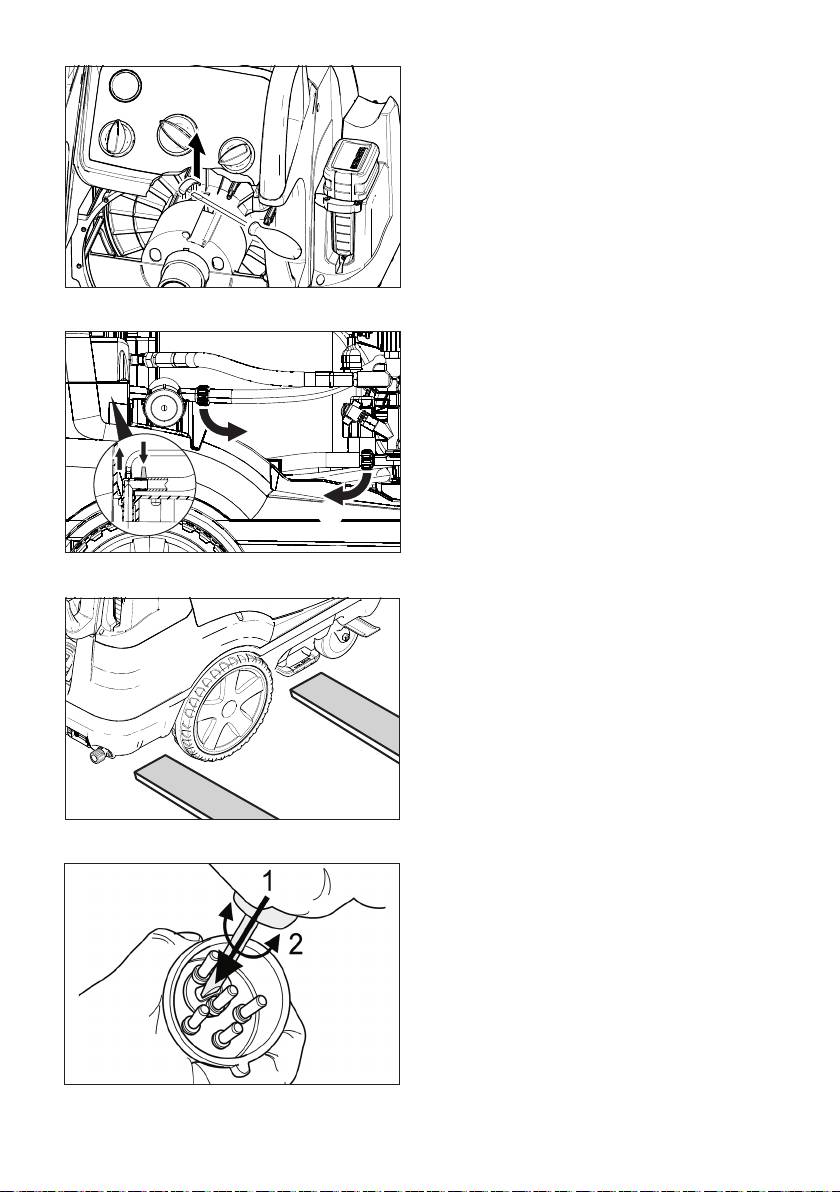 1

2