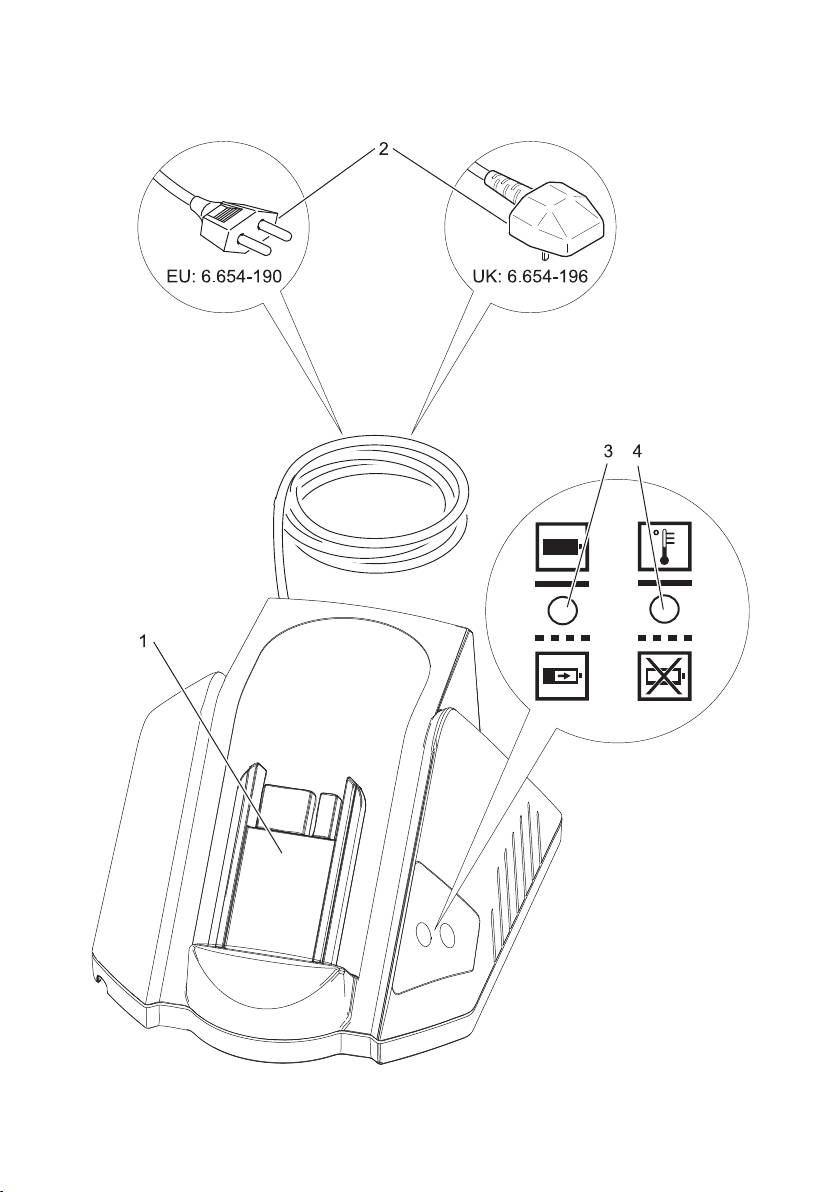 2
EU: 6.654-190
UK: 6.654-196
3 4
1