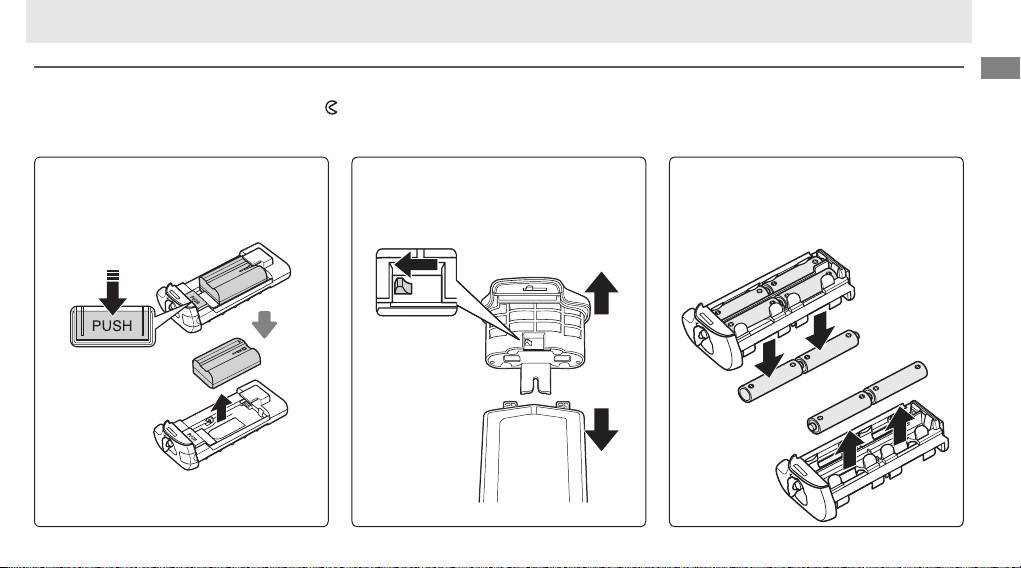 PUSH