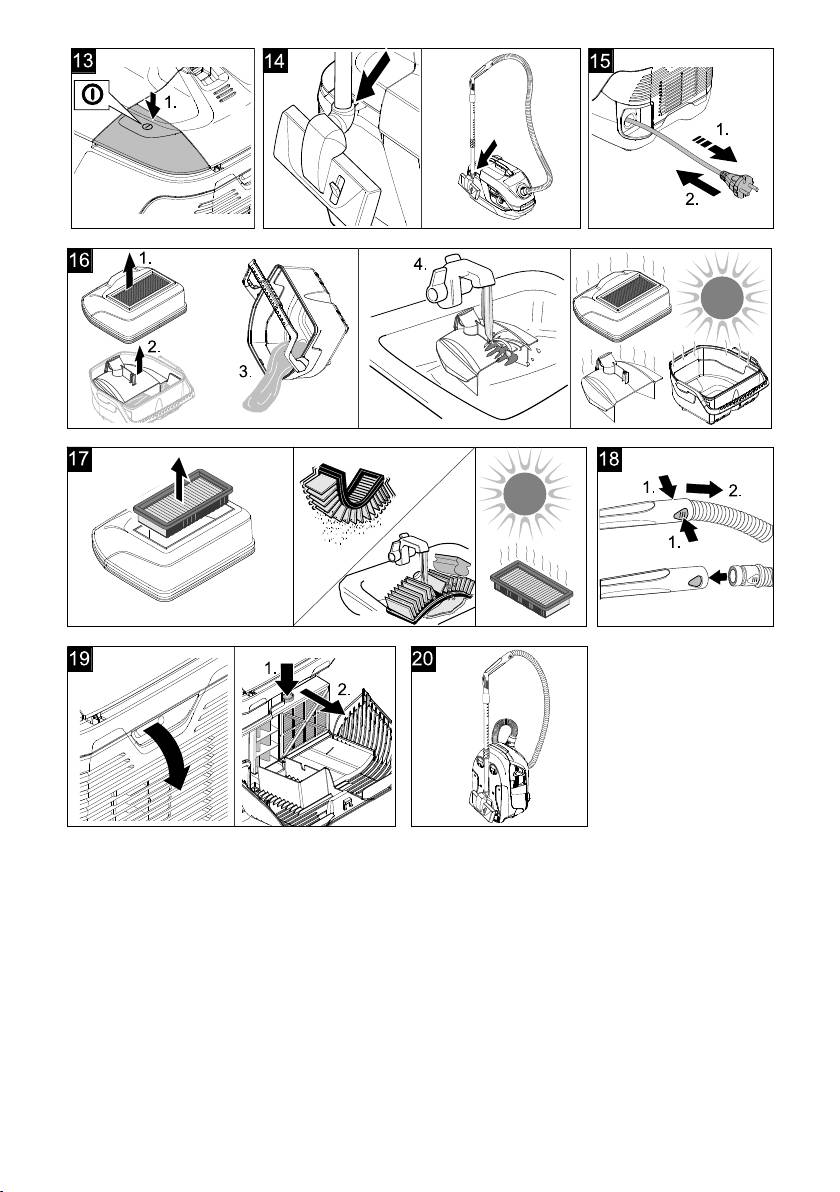 13
1.
14
15
1.
2.
16
1.
2.
3.
4.
17
18
1.
2.
1.
19
1.
2.
20