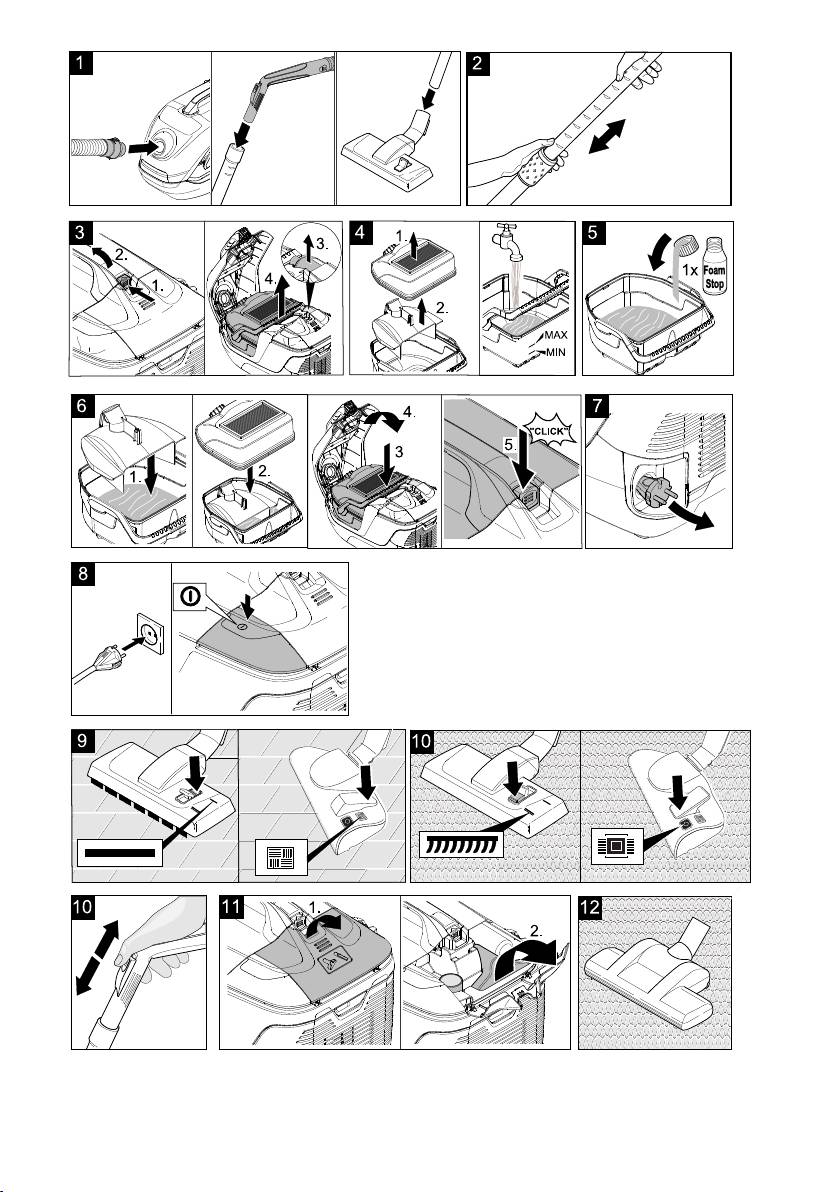 1

2

3
2.
1.
4.
3.

4
1.
2.
MAX
MIN

5
1x
Foam Stop

6
1.
2.
4.
3
5.
"CLICK"

7

8

9

10

10

11
1.
2.

12