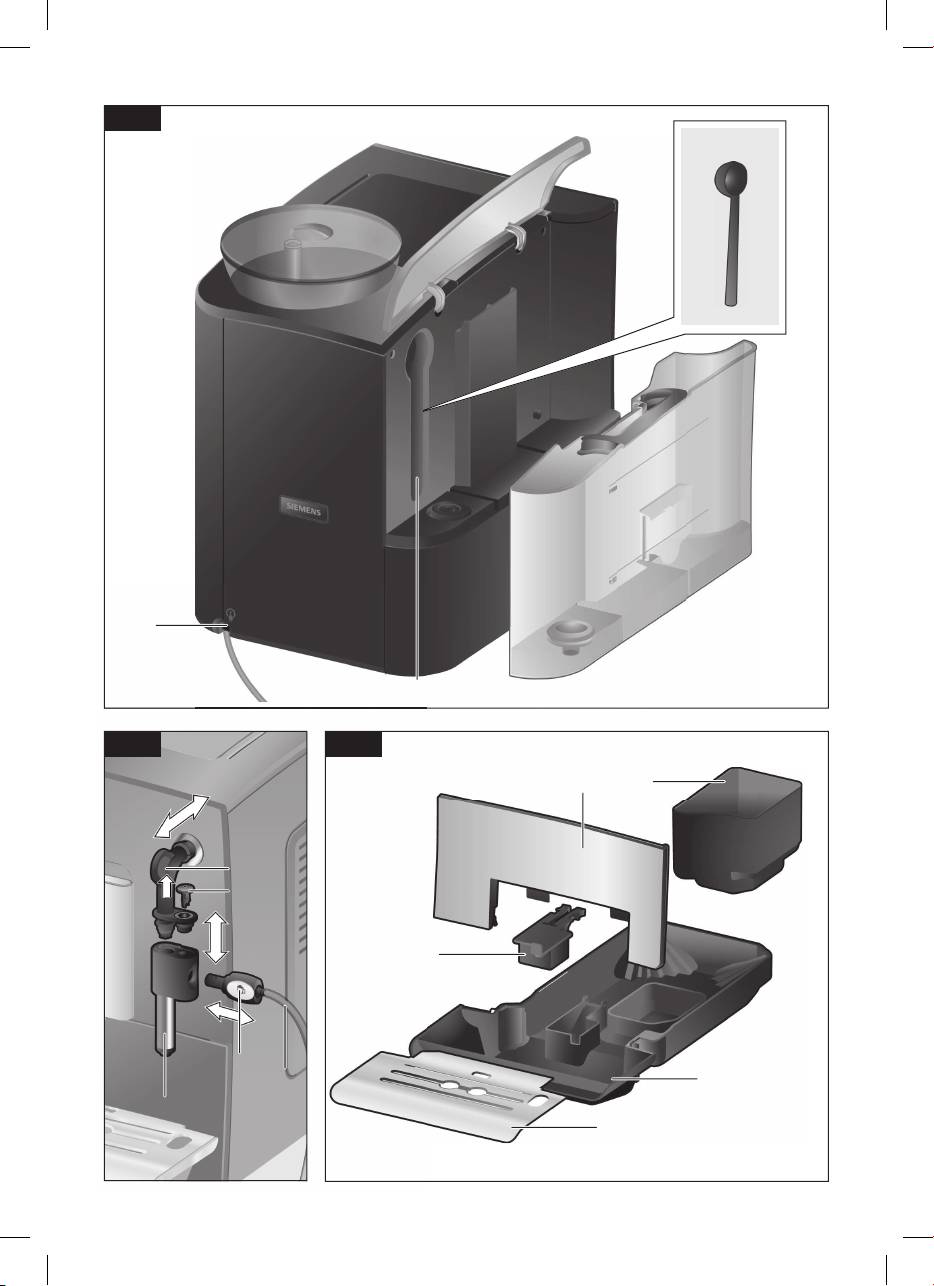 SIEMENS