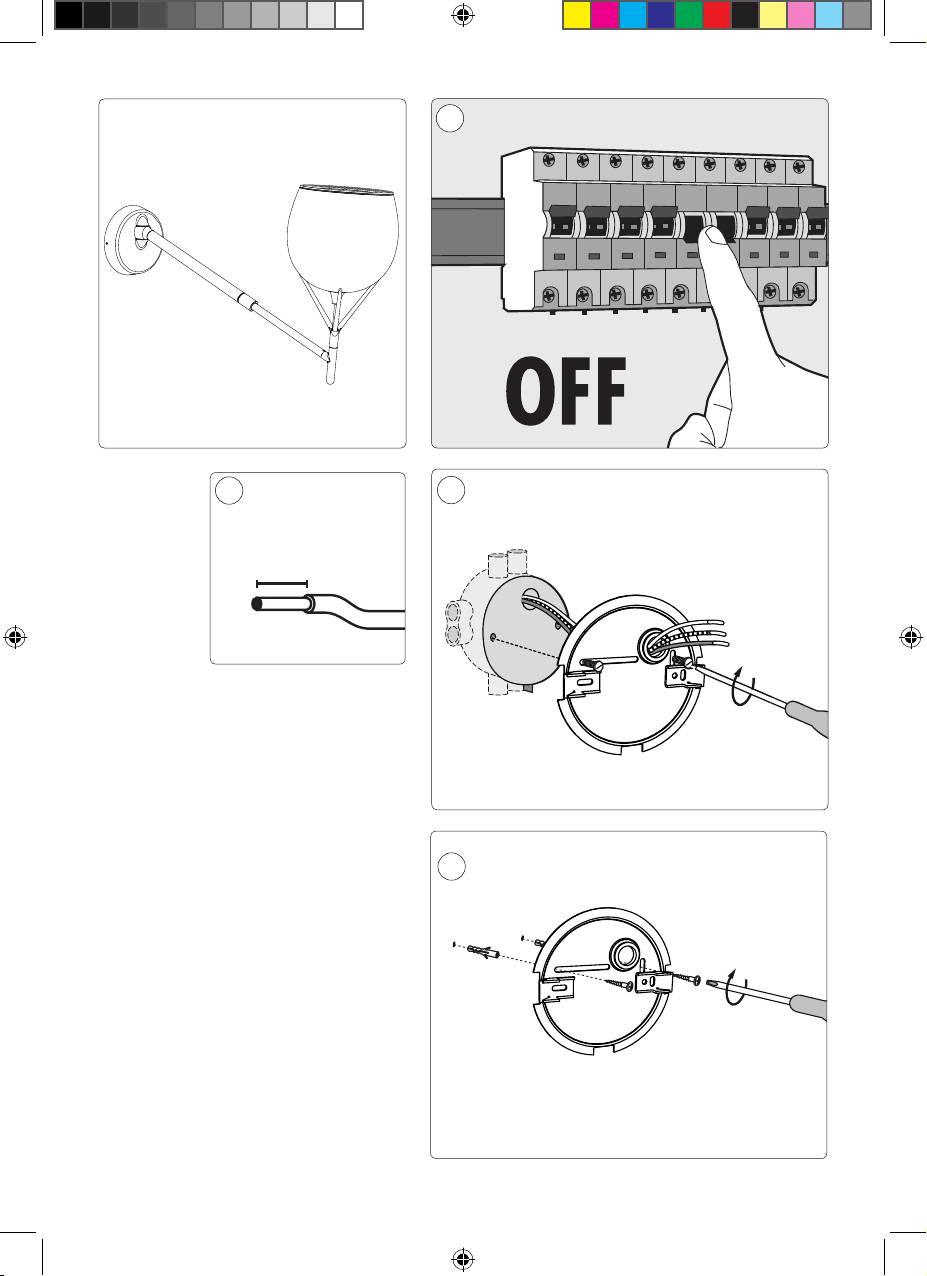 OFF