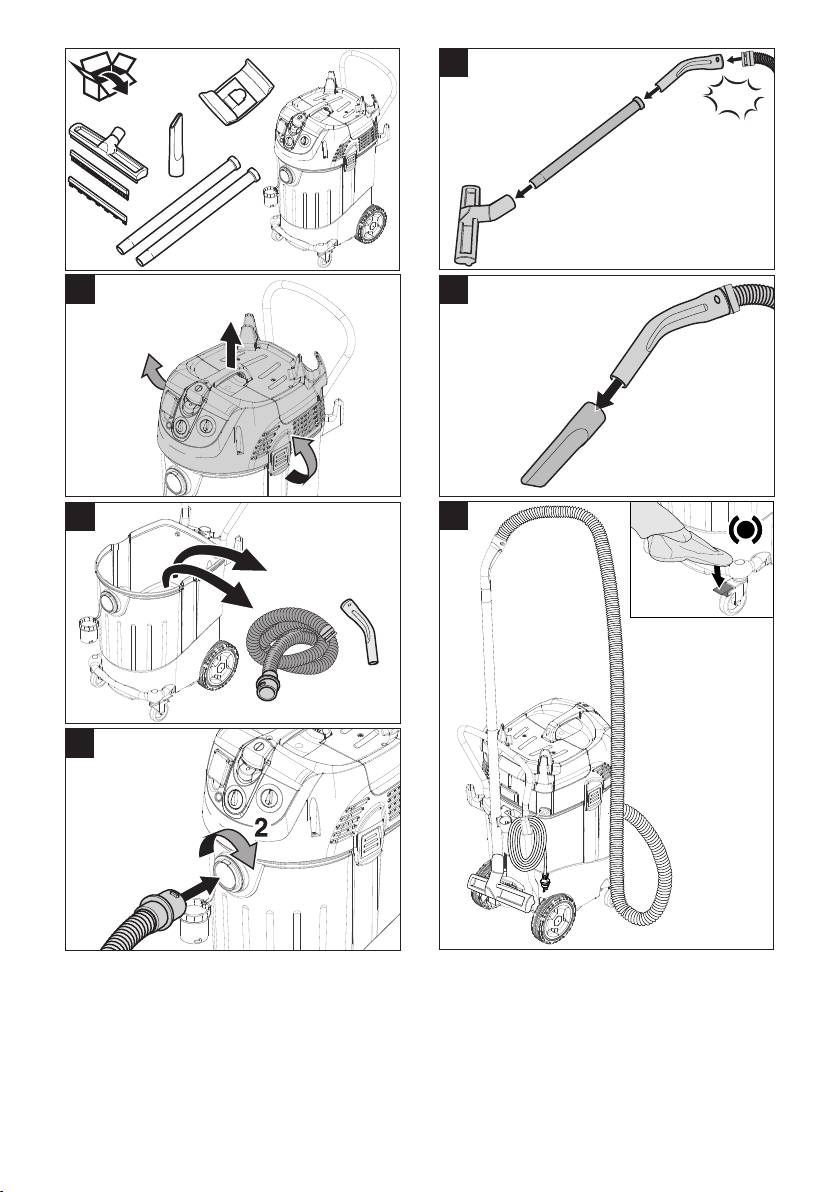 2