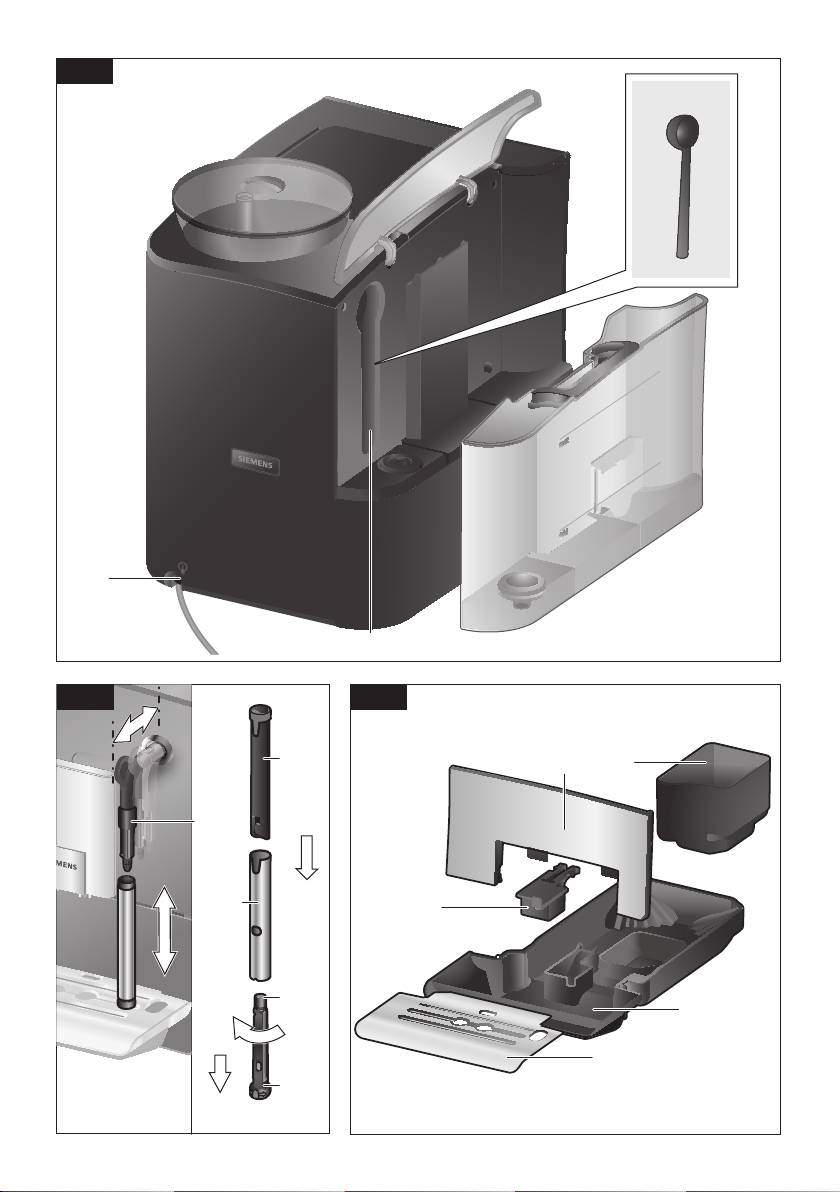 SIEMENS

SIEMENS