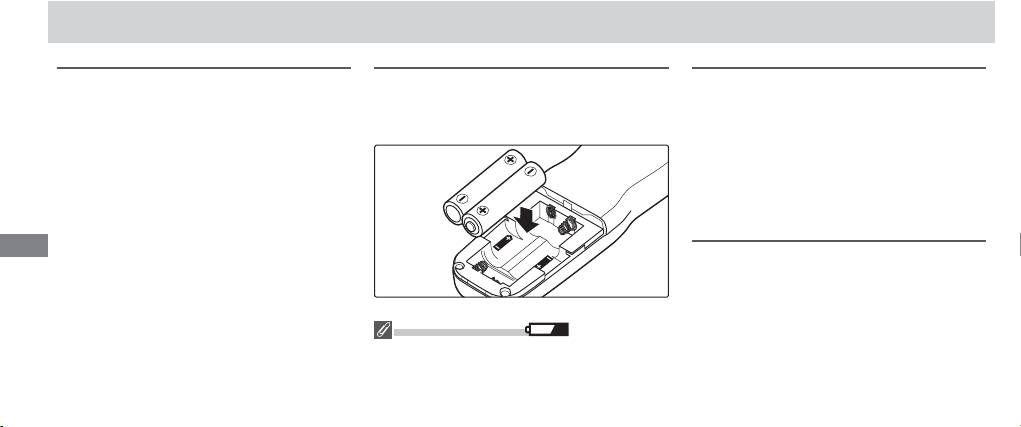 +
-
-
+