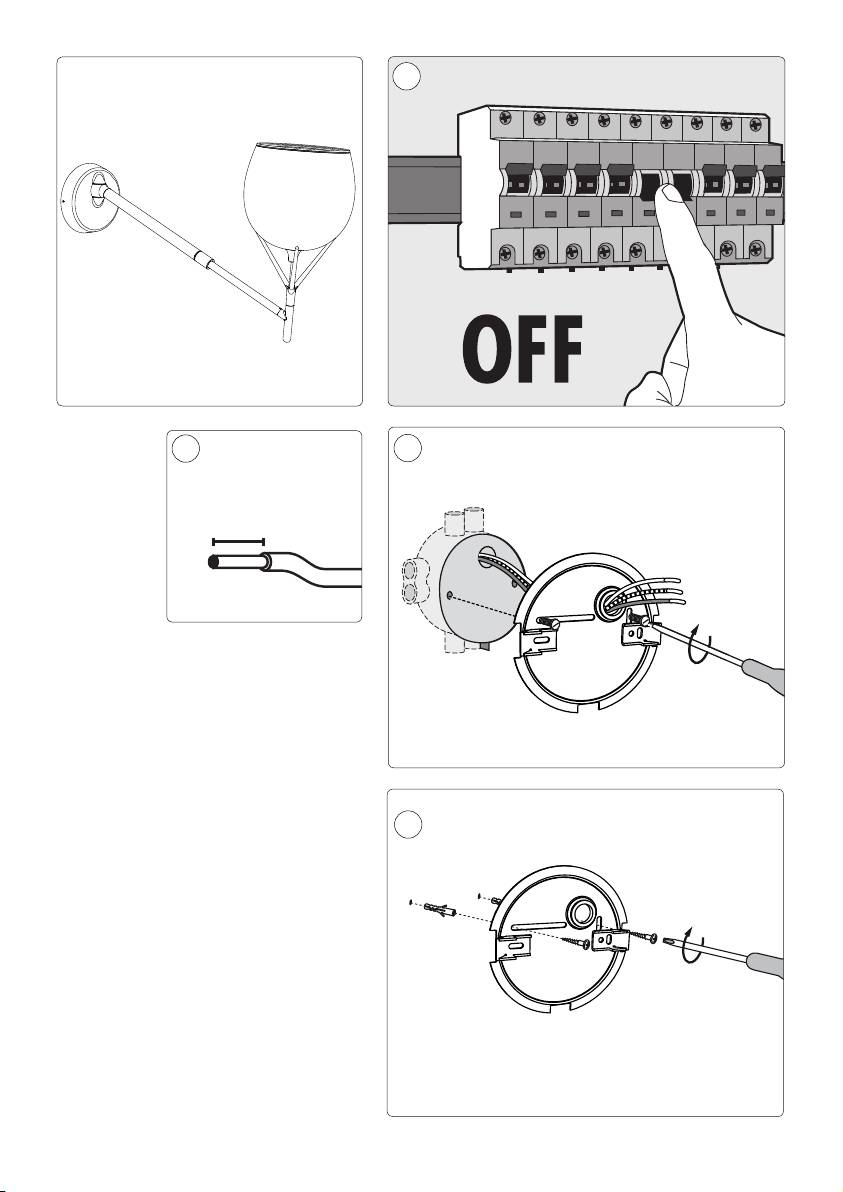 OFF