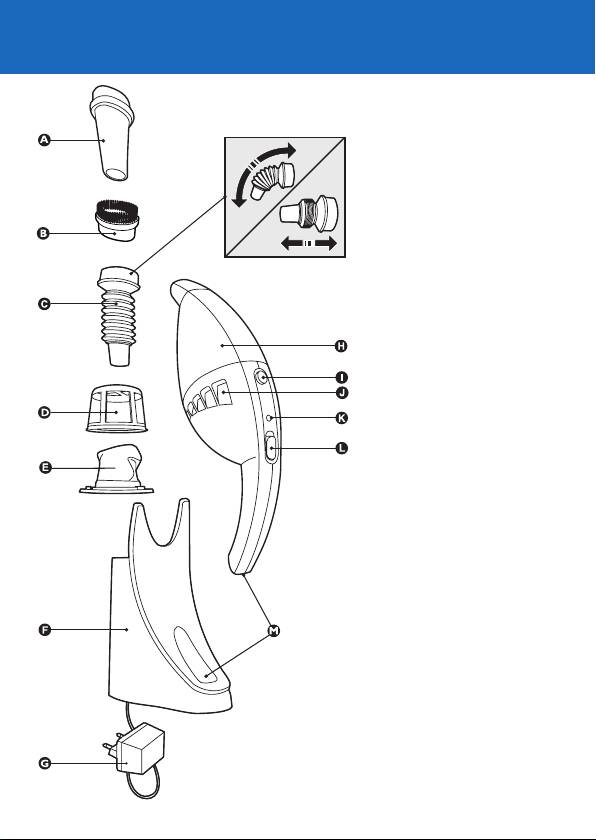 A
B
C
D
E
F
G
H
I
J
K
L
M