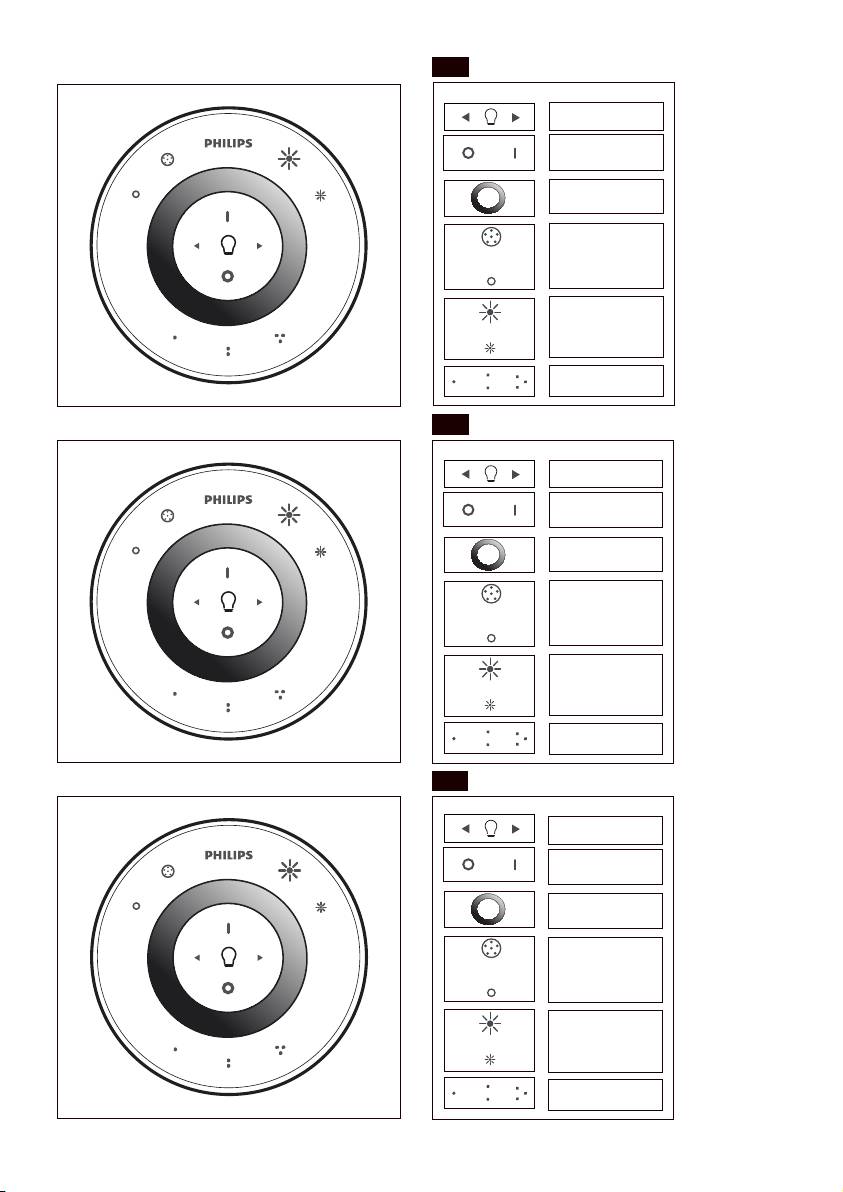 PHILIPS

PHILIPS

PHILIPS