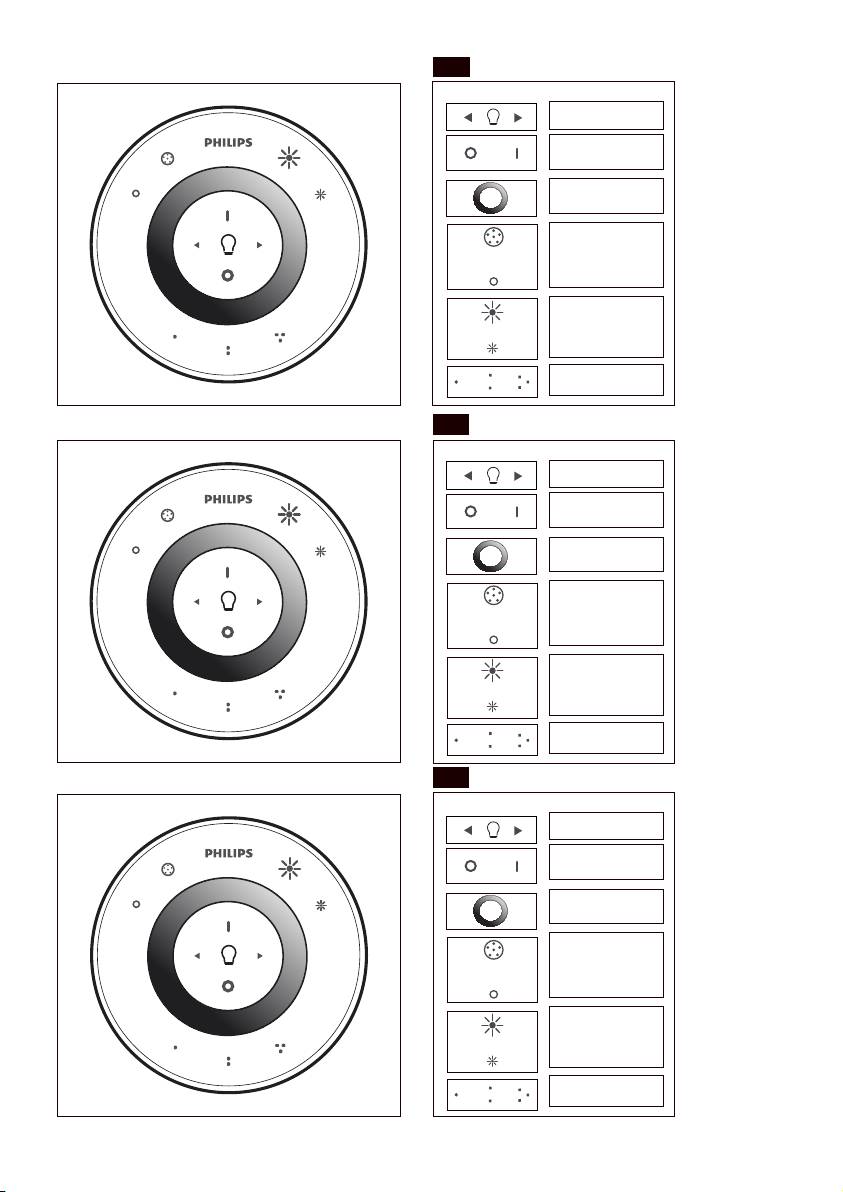 PHILIPS

PHILIPS

PHILIPS