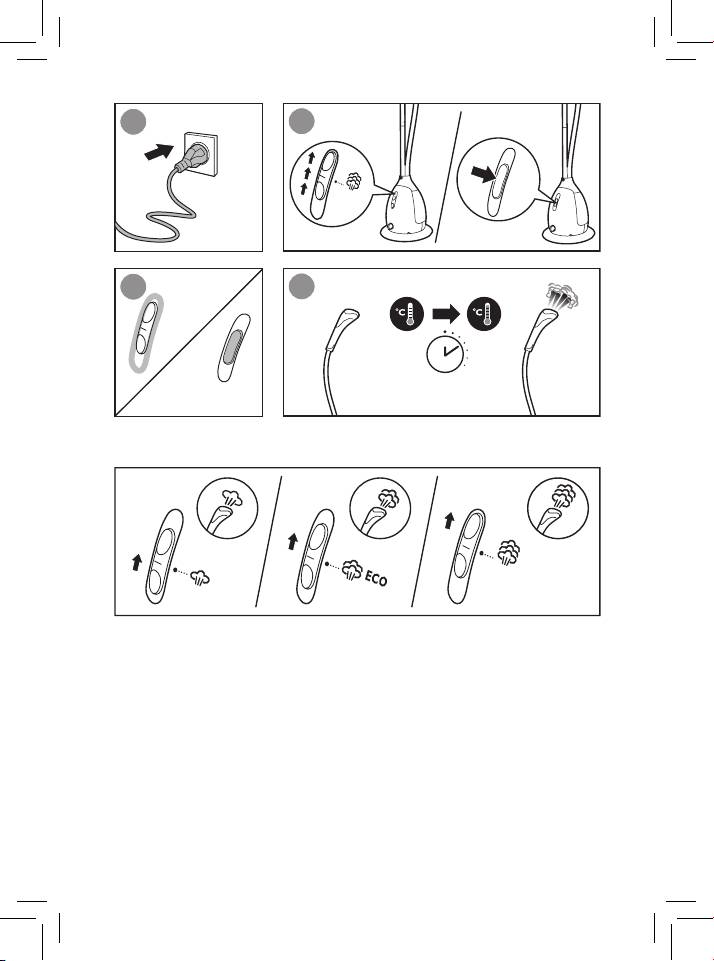 °C

°C

ECO