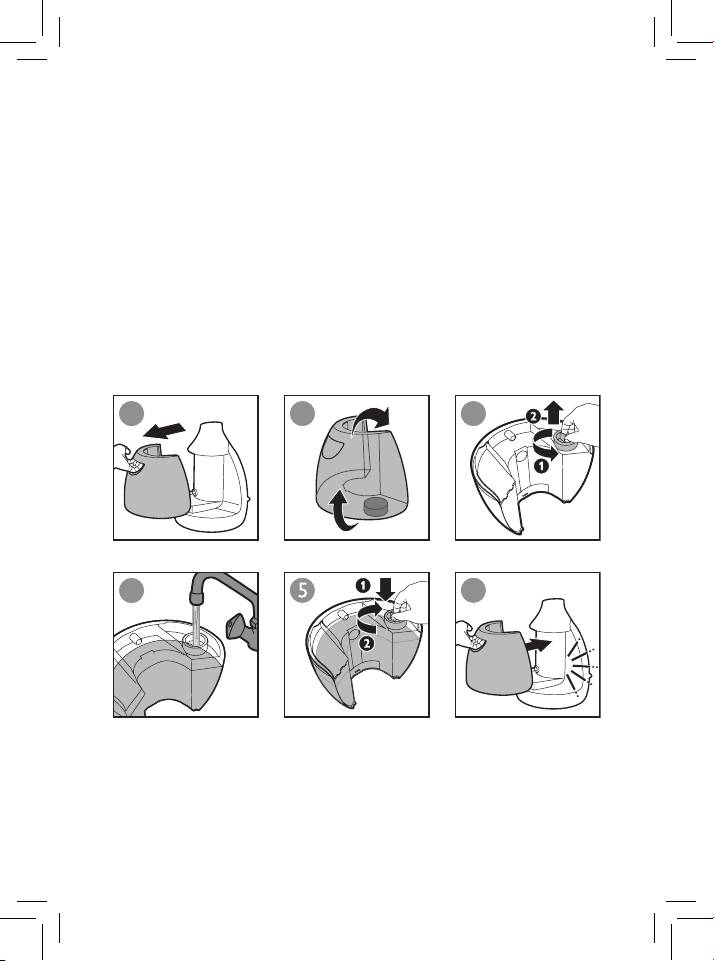 2
1
5
1
2