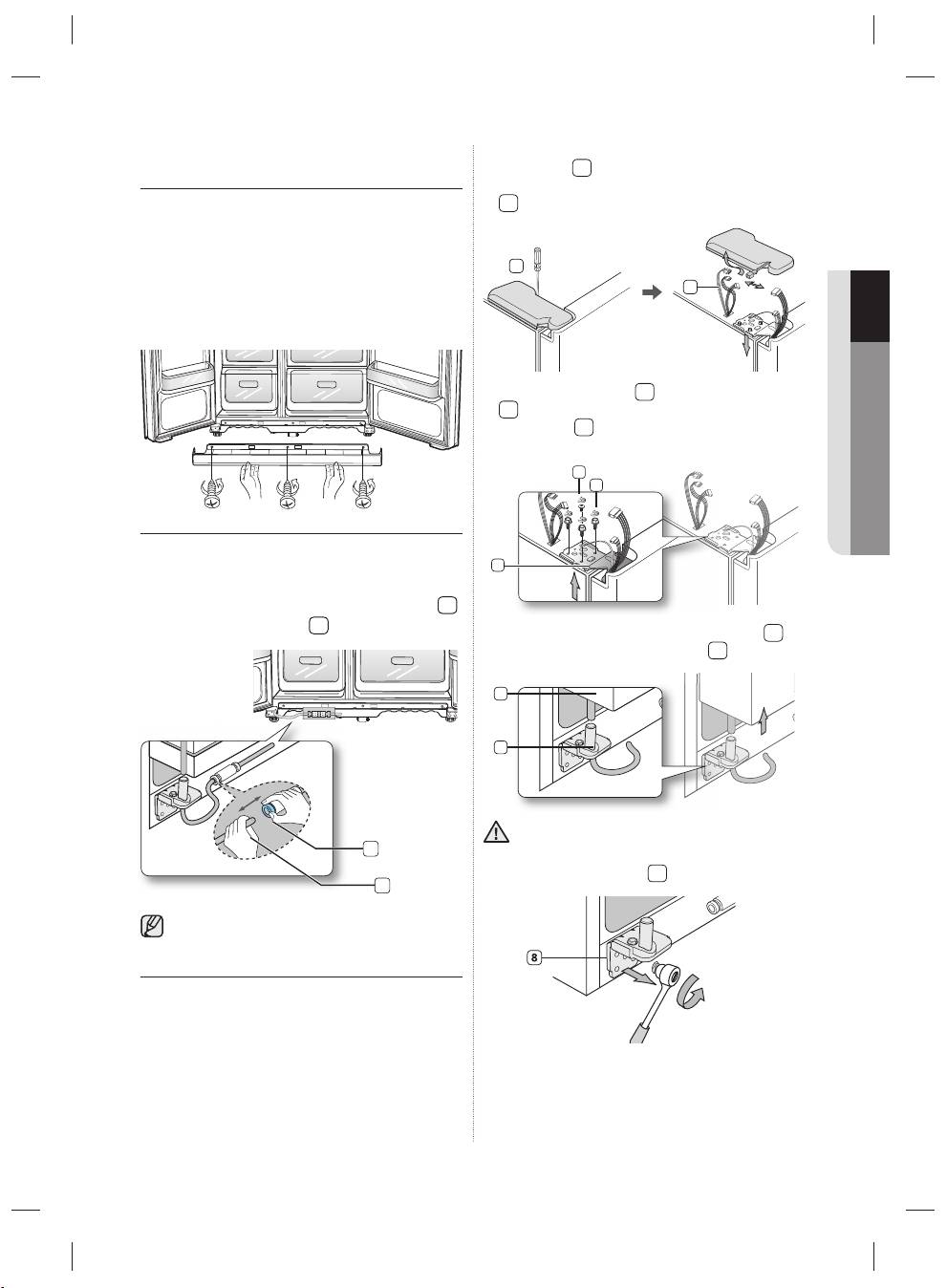 8