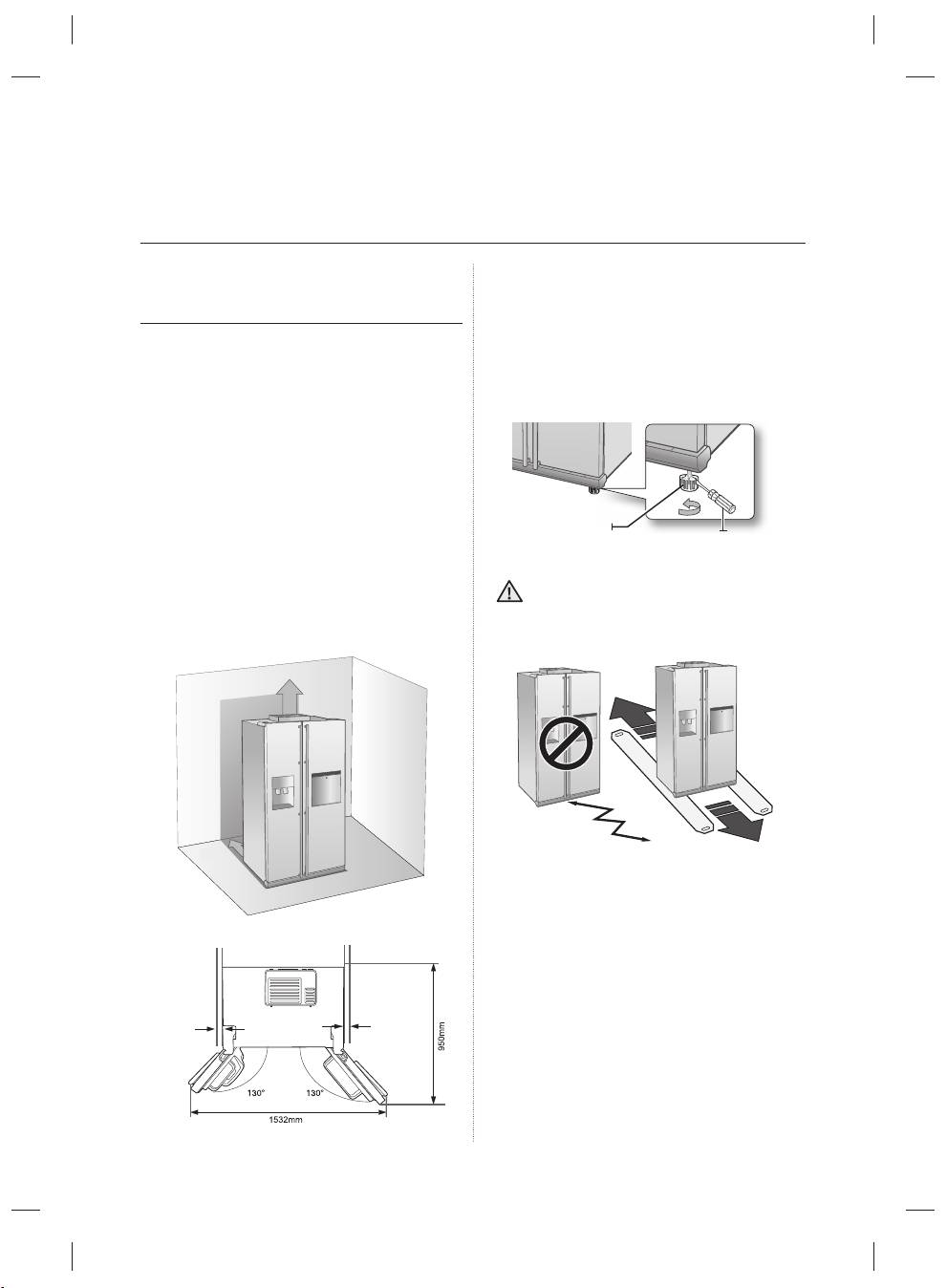 950mm

130°

130°

1532mm